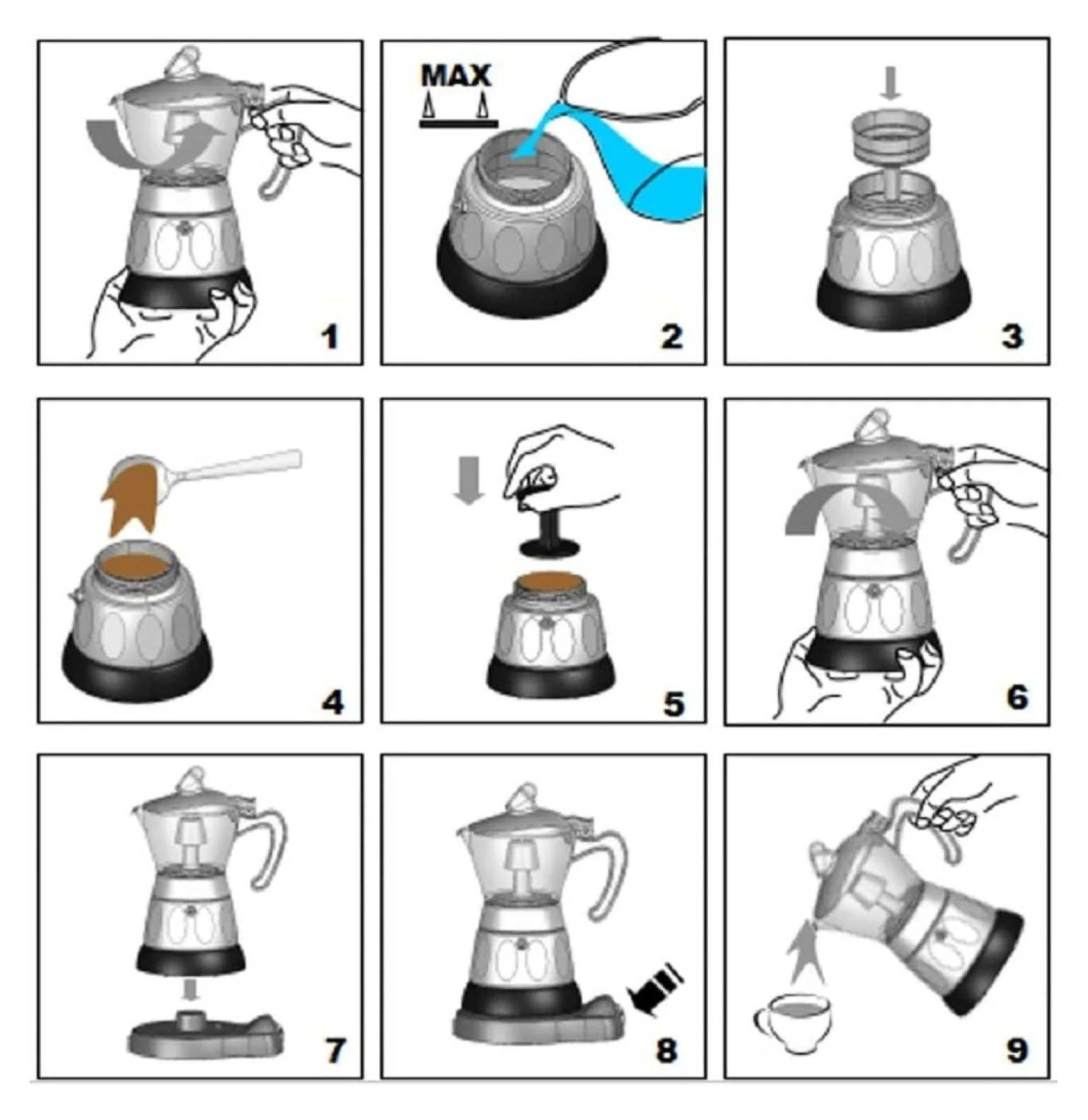 1

MAX

2

3

4

5

6

7

8

9