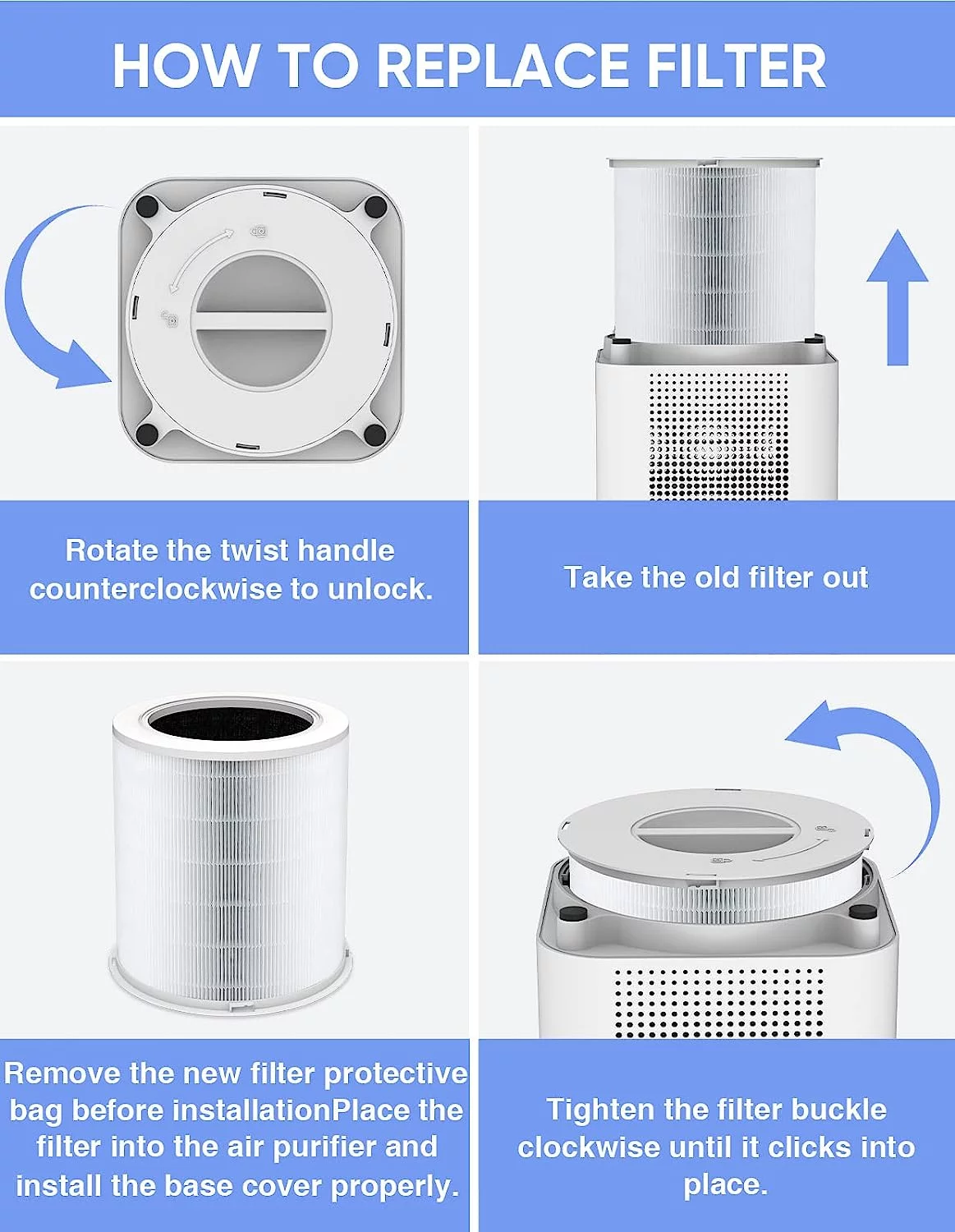 HOW TO REPLACE FILTER

Rotate the twist handle counterclockwise to unlock.

Take the old filter out

Remove the new filter protective bag before installationPlace the filter into the air purifier and install the base cover properly.

Tighten the filter buckle clockwise until it clicks into place.