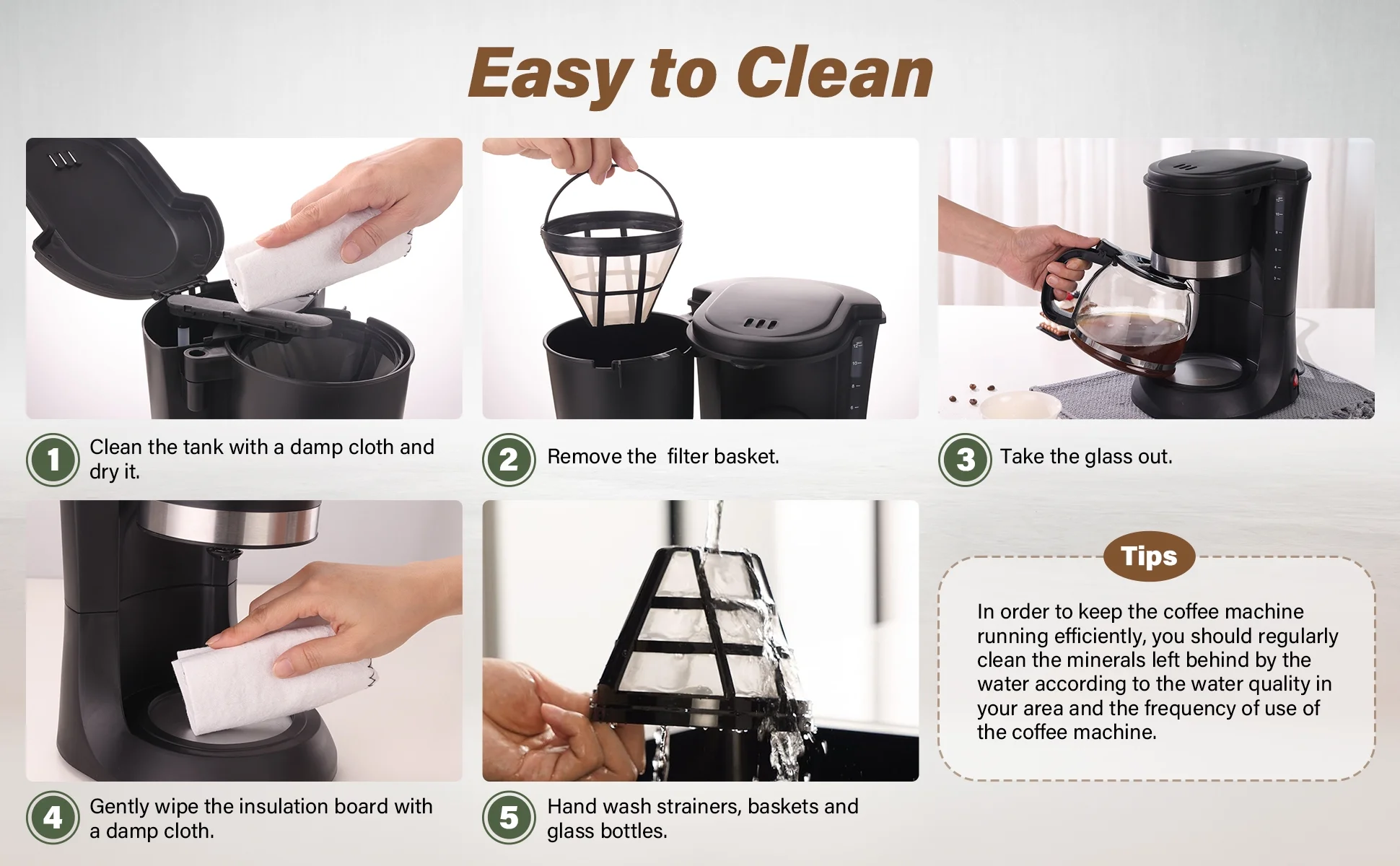 Easy to Clean

1 Clean the tank with a damp cloth and dry it.

2 Remove the  filter basket.

3 Take the glass out.

4 Gently wipe the insulation board with a damp cloth.

5 Hand wash strainers, baskets and glass bottles.

Tips

In order to keep the coffee machine running efficiently, you should regularly clean the minerals left behind by the water according to the water quality in your area and the frequency of use of the coffee machine.