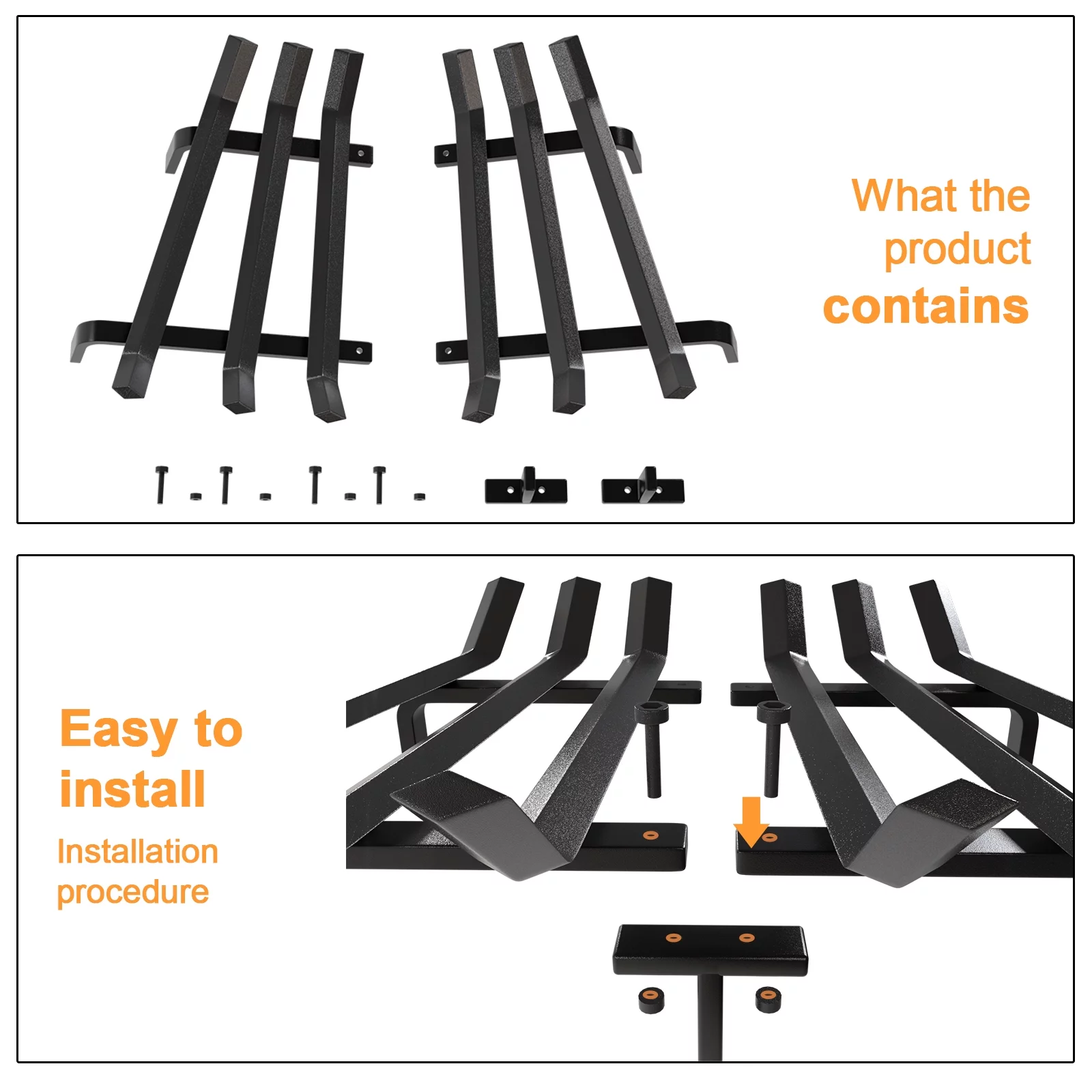 What the product contains

Easy to install

Installation procedure