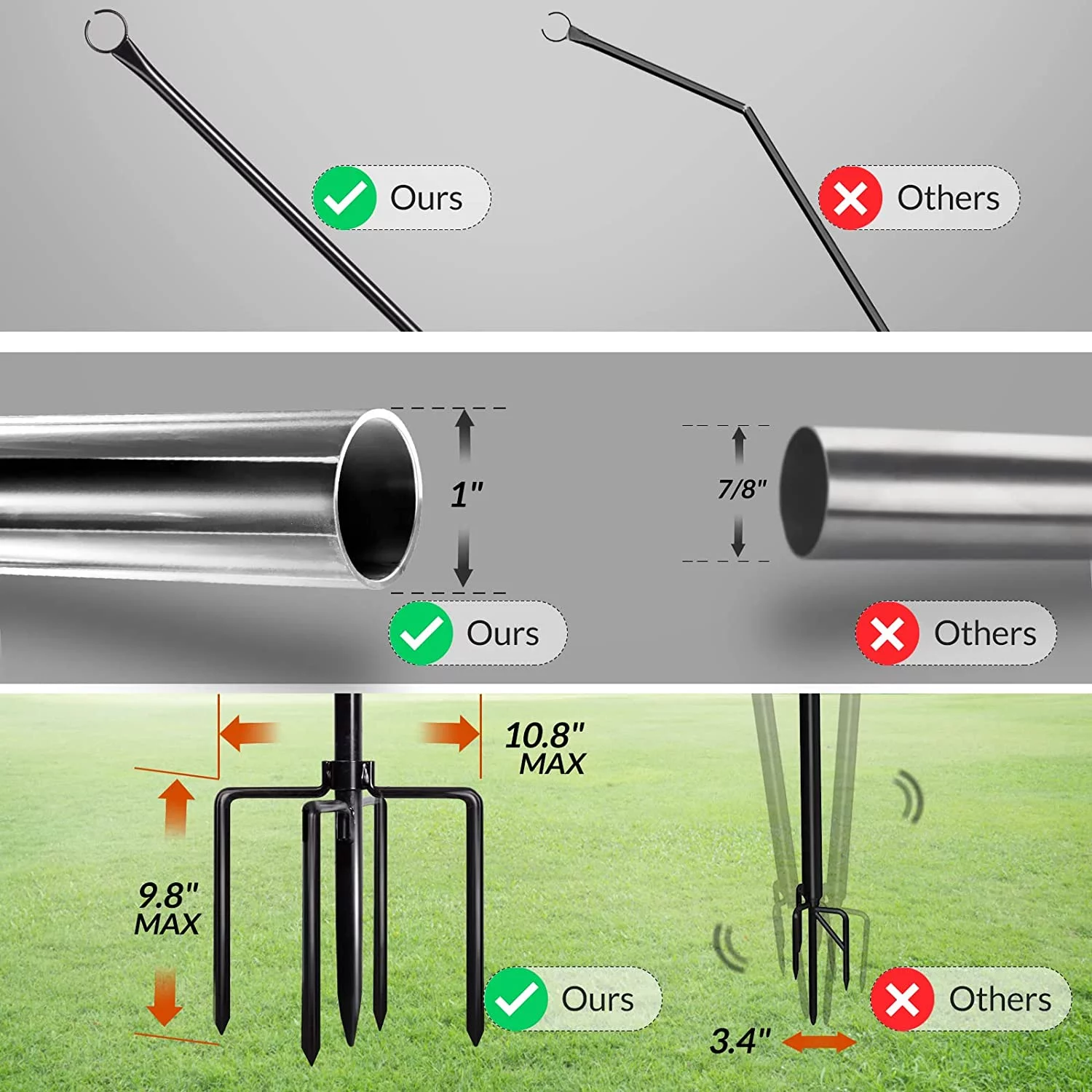 Ours

Others

1"

7/8"

Ours

Others

10.8" MAX

9.8" MAX

Ours

Others

3.4"