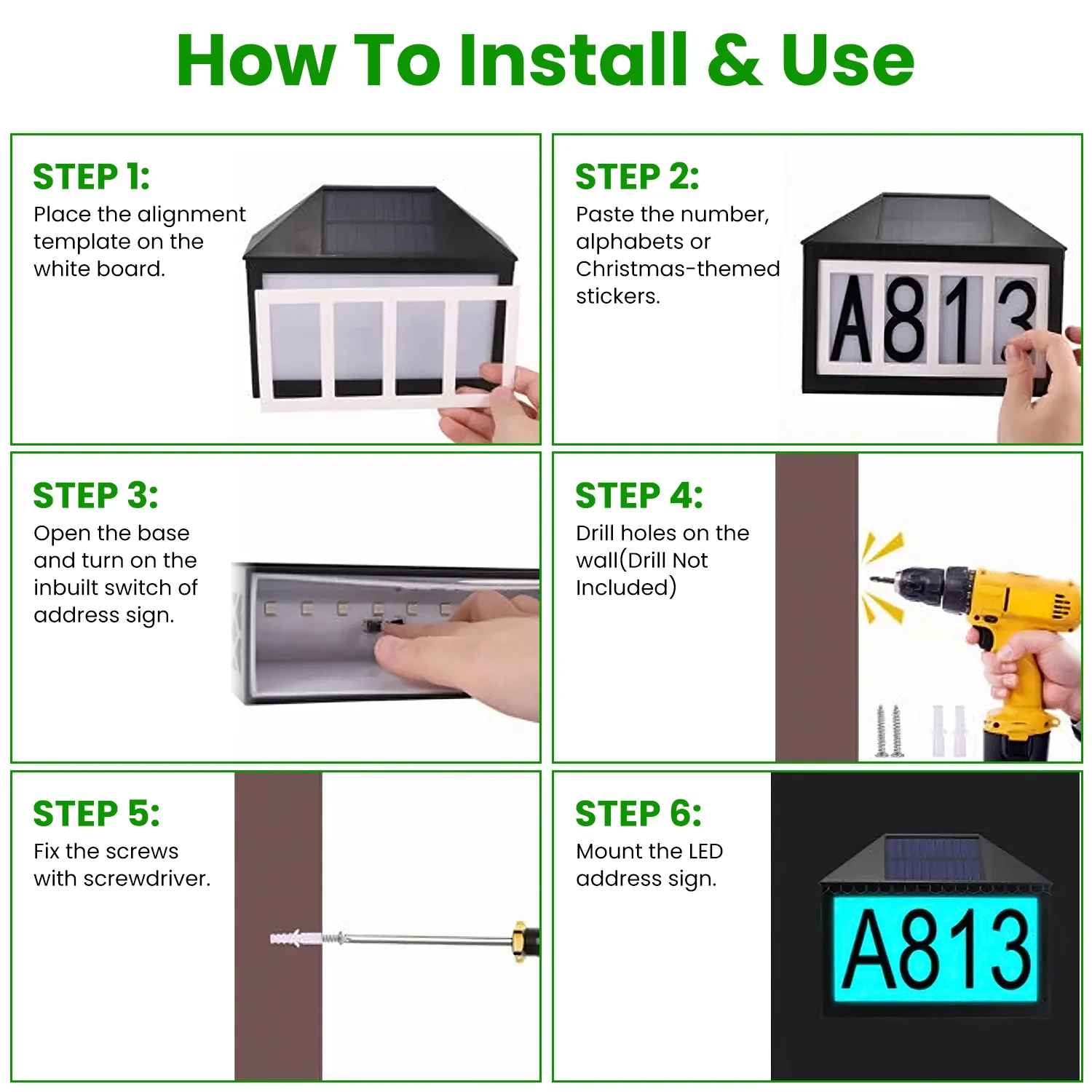 How To Install & Use

STEP 1:
Place the alignment template on the white board.

STEP 2:
Paste the number, alphabets or Christmas-themed stickers.

A813

STEP 3:
Open the base and turn on the inbuilt switch of address sign.

STEP 4:
Drill holes on the wall(Drill Not Included)

STEP 5:
Fix the screws with screwdriver.

STEP 6:
Mount the LED address sign.

A813