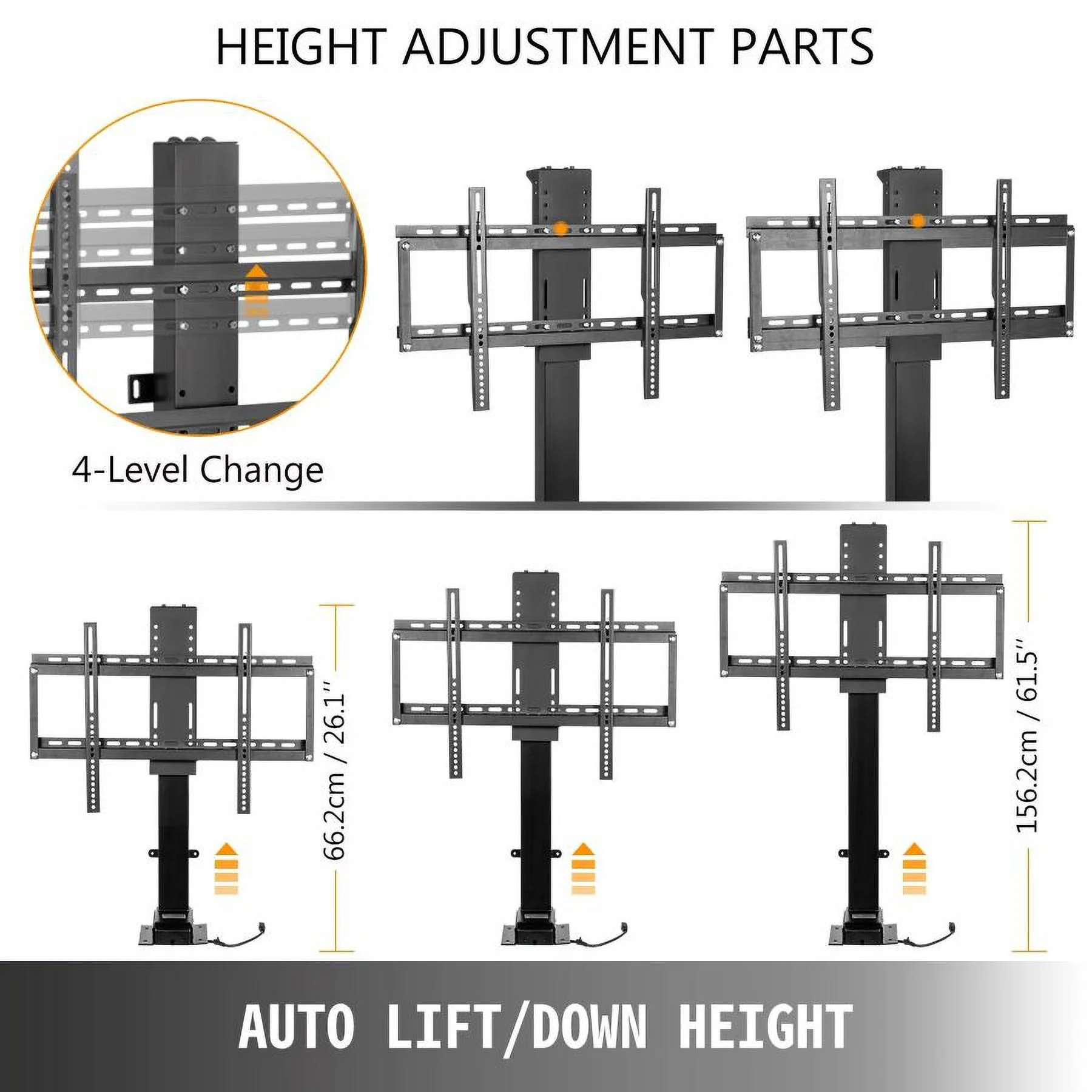 HEIGHT ADJUSTMENT PARTS

4-Level Change

66.2cm / 26.1"

156.2cm / 61.5"

AUTO LIFT/DOWN HEIGHT