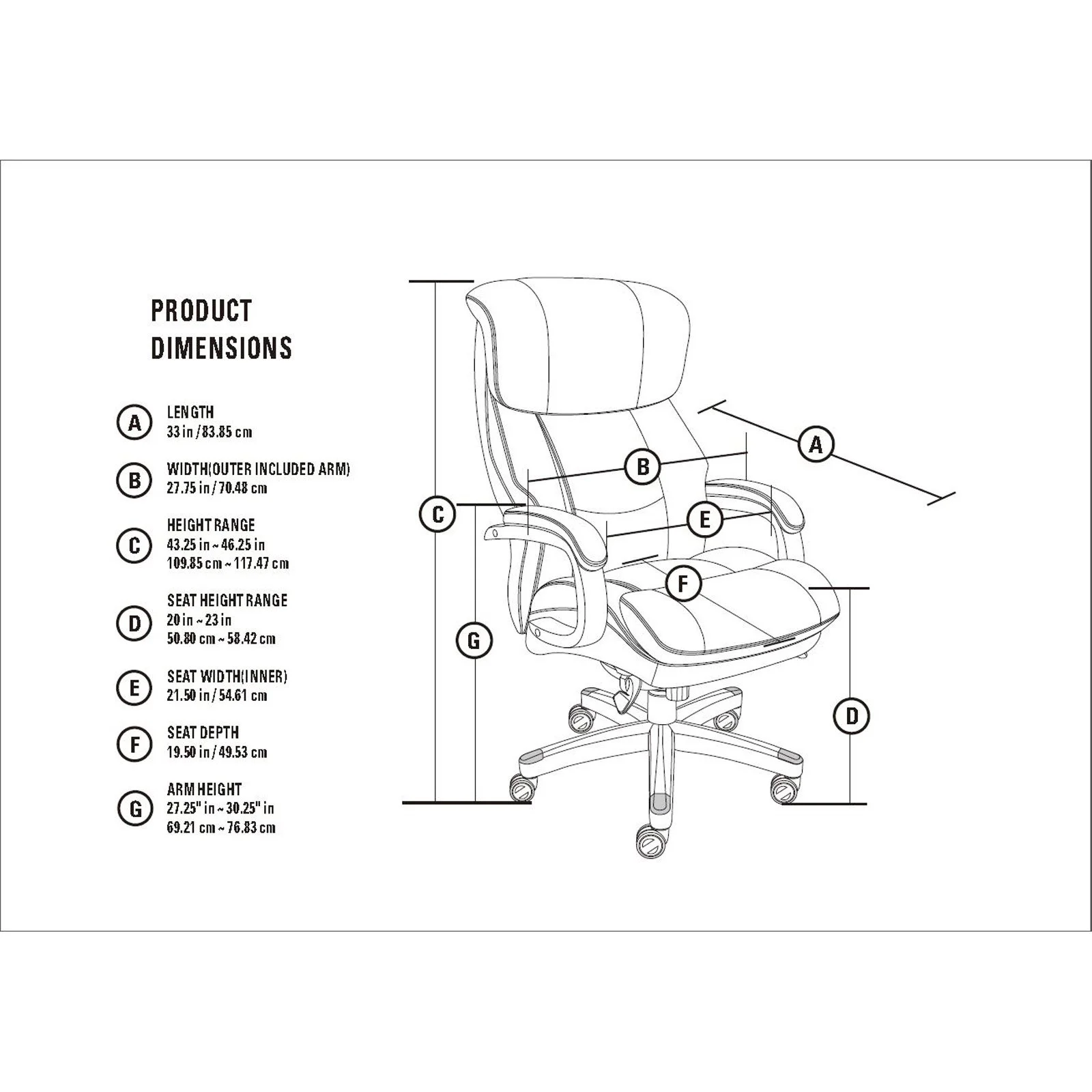 PRODUCT DIMENSIONS

A LENGTH
33 in / 83.85 cm

B WIDTH(OUTER INCLUDED ARM)
27.75 in / 70.48 cm

C HEIGHT RANGE
43.25 in ~ 46.25 in
109.85 cm ~ 117.47 cm

D SEAT HEIGHT RANGE
20 in ~ 23 in
50.80 cm ~ 58.42 cm

E SEAT WIDTH(INNER)
21.50 in / 54.61 cm

F SEAT DEPTH
19.50 in / 49.53 cm

G ARM HEIGHT
27.25" in ~ 30.25" in
69.21 cm ~ 76.83 cm

A
B
C
E
F
G
D