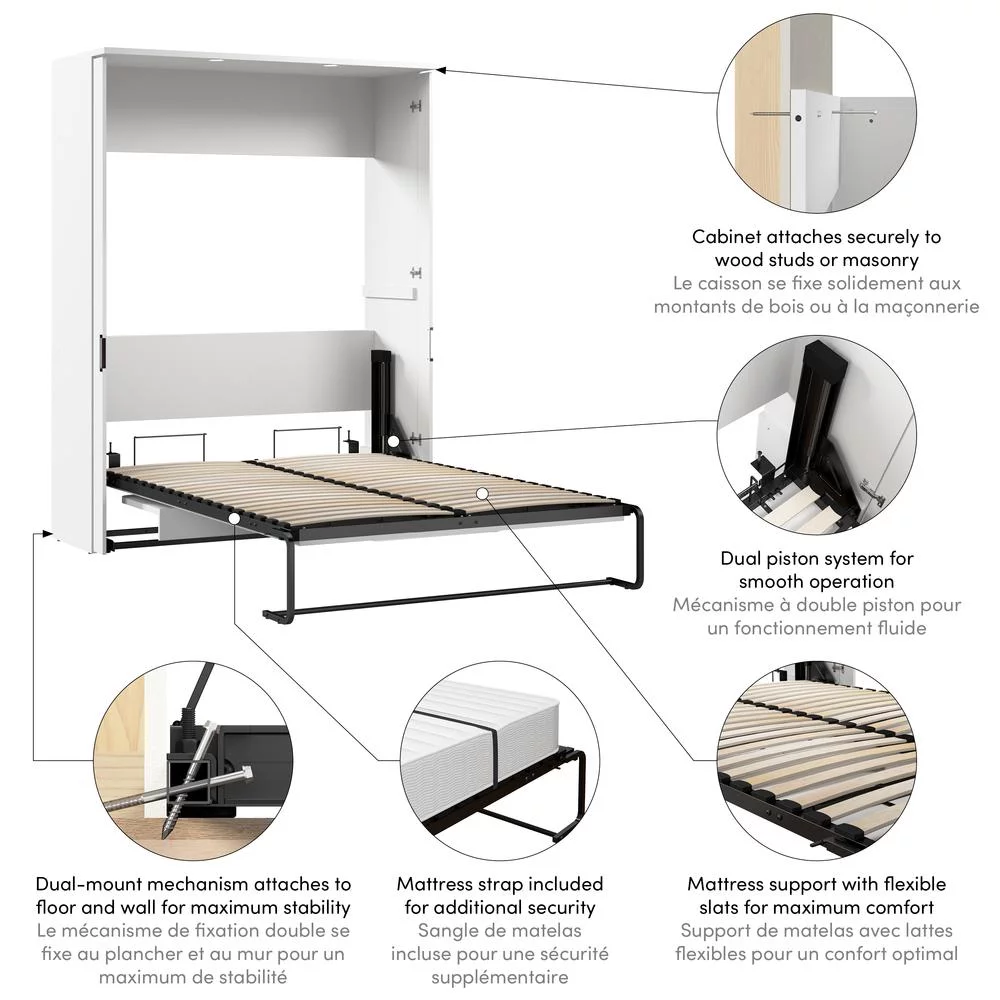 Cabinet attaches securely to wood studs or masonry
Le caisson se fixe solidement aux montants de bois ou à la maçonnerie

Dual piston system for smooth operation
Mécanisme à double piston pour un fonctionnement fluide

Dual-mount mechanism attaches to floor and wall for maximum stability
Le mécanisme de fixation double se fixe au plancher et au mur pour un maximum de stabilité

Mattress strap included for additional security
Sangle de matelas incluse pour une sécurité supplémentaire

Mattress support with flexible slats for maximum comfort
Support de matelas avec lattes flexibles pour un confort optimal