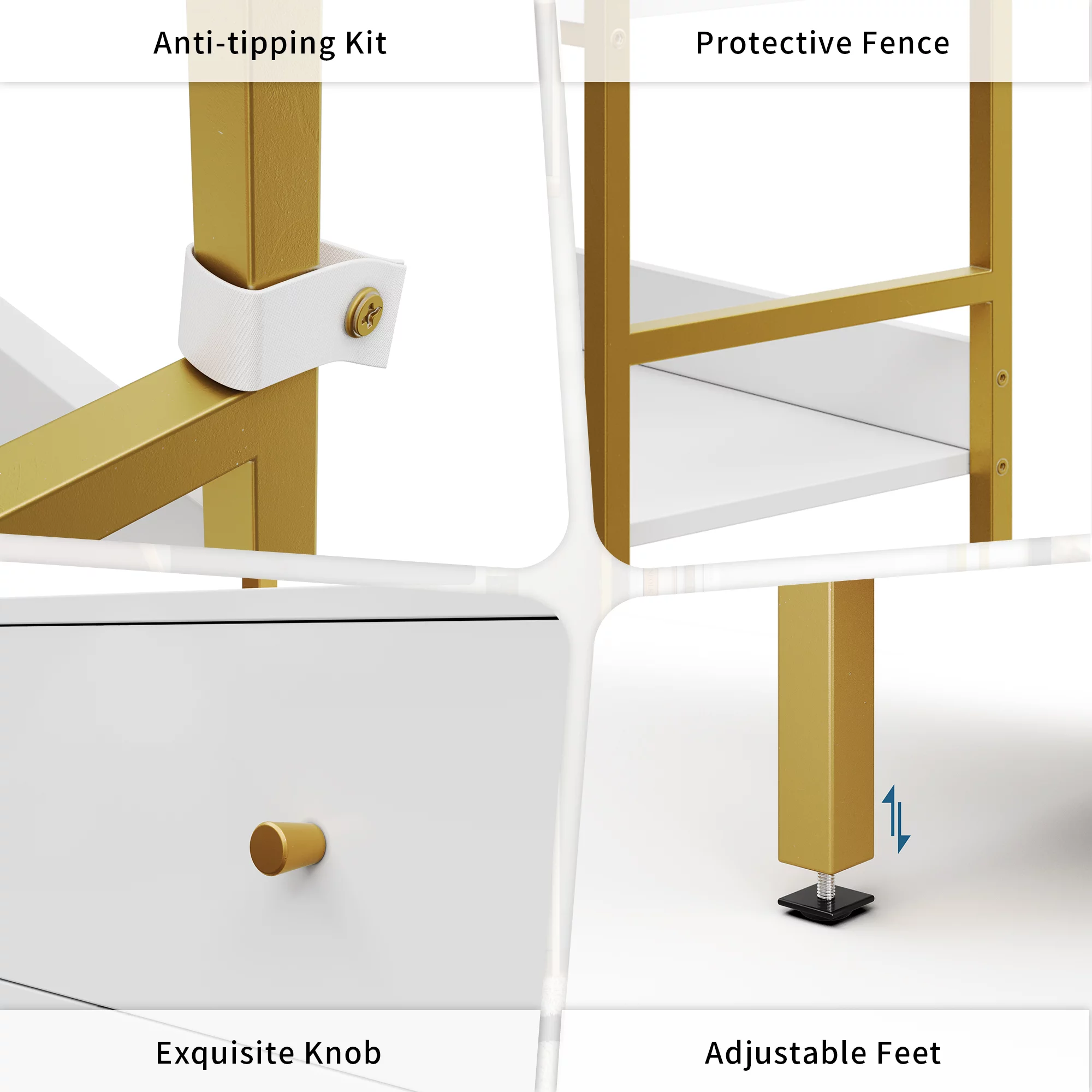 Anti-tipping Kit

Protective Fence

Exquisite Knob

Adjustable Feet