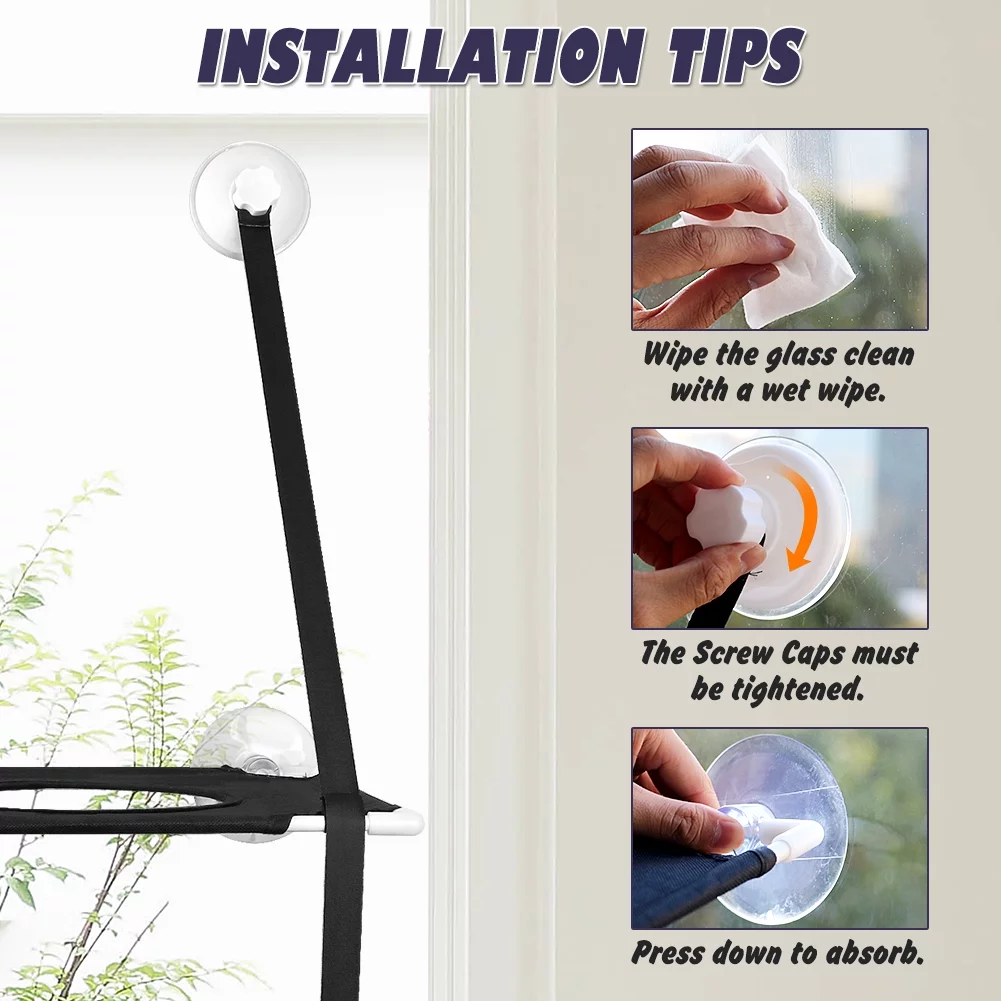 INSTALLATION TIPS

Wipe the glass clean with a wet wipe.

The Screw Caps must be tightened.

Press down to absorb.