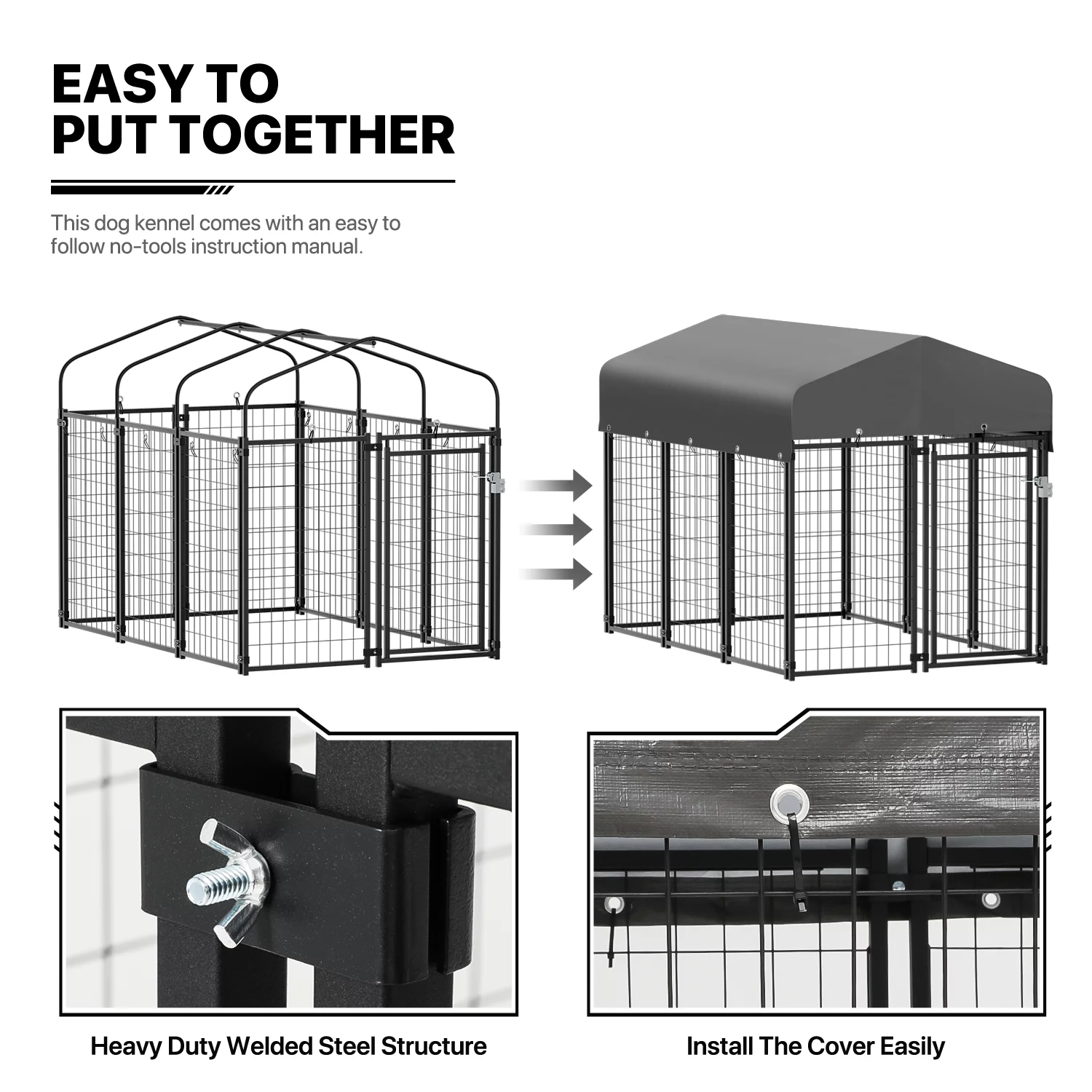 EASY TO PUT TOGETHER

This dog kennel comes with an easy to follow no-tools instruction manual.

Heavy Duty Welded Steel Structure

Install The Cover Easily