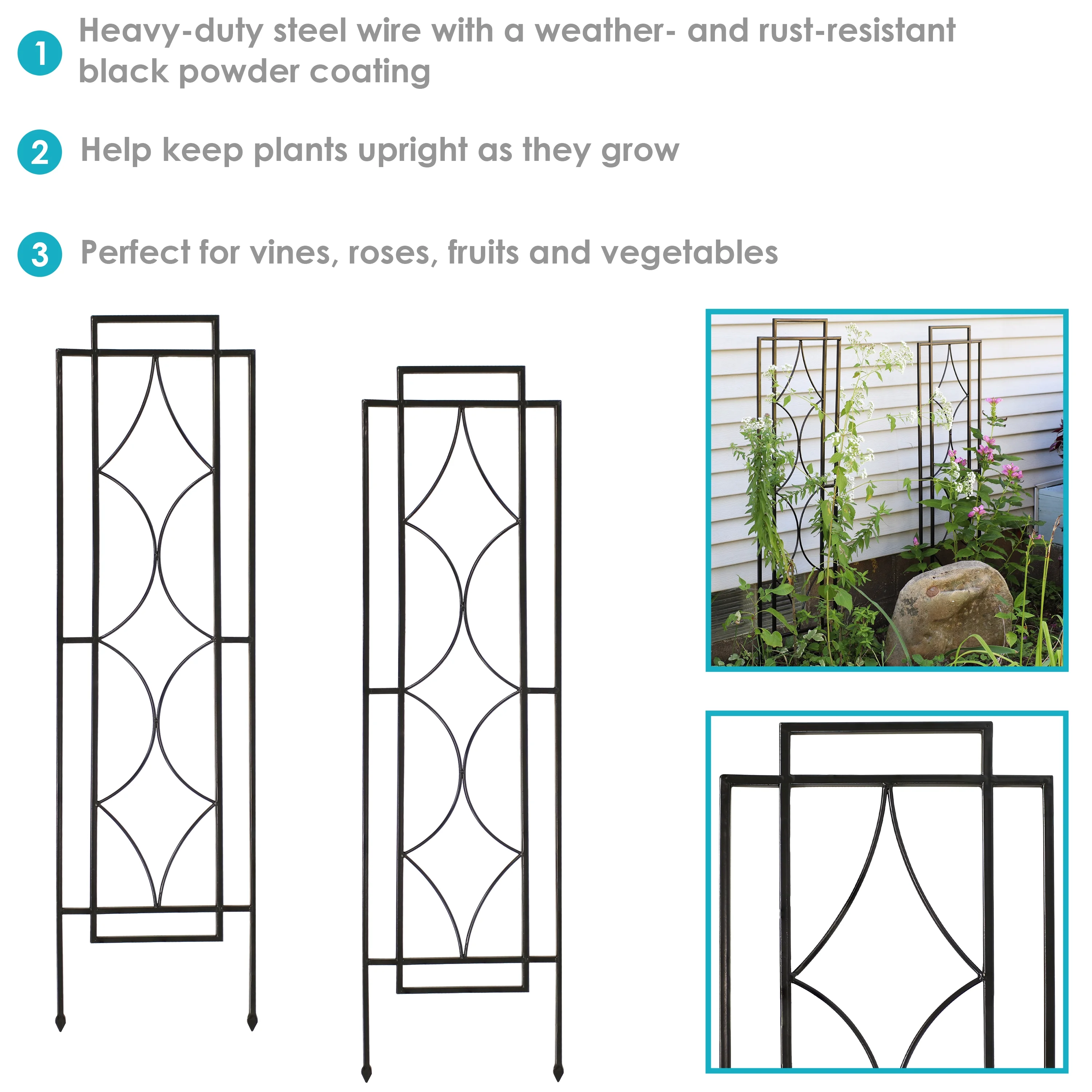 1 Heavy-duty steel wire with a weather- and rust-resistant black powder coating

2 Help keep plants upright as they grow

3 Perfect for vines, roses, fruits and vegetables