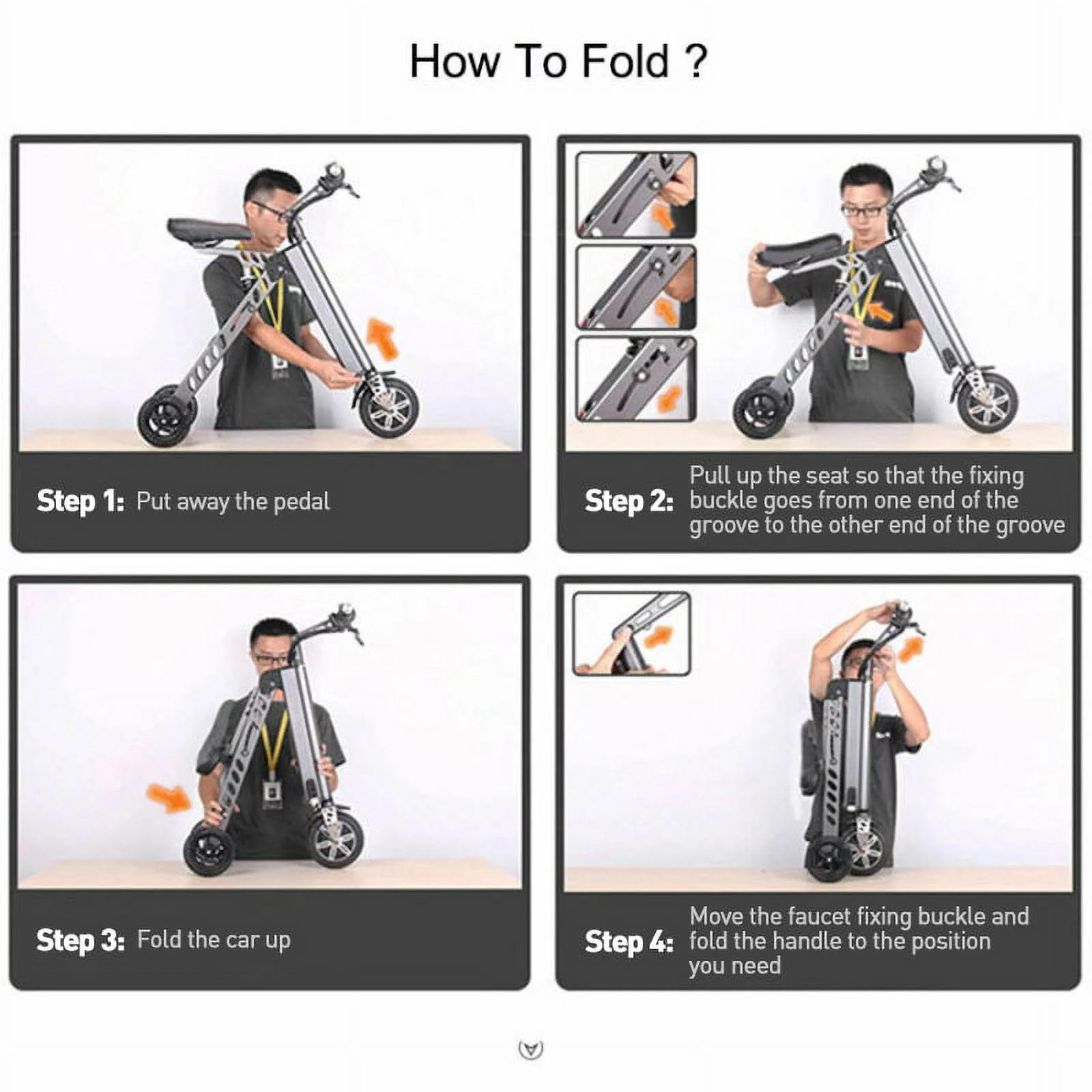 How To Fold ?

Step 1: Put away the pedal

Step 2: Pull up the seat so that the fixing buckle goes from one end of the groove to the other end of the groove

Step 3: Fold the car up

Step 4: Move the faucet fixing buckle and fold the handle to the position you need