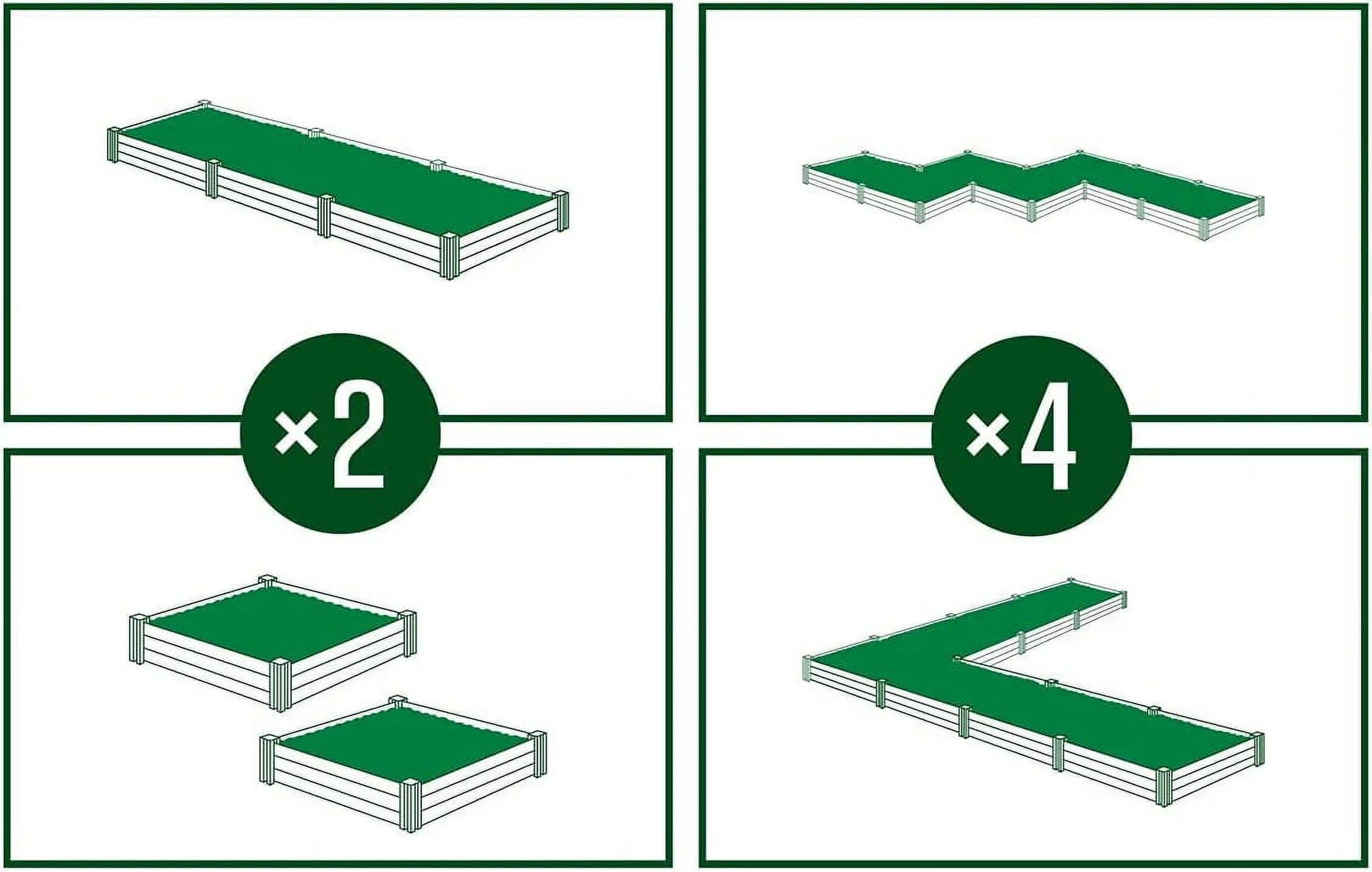 ×2

×4