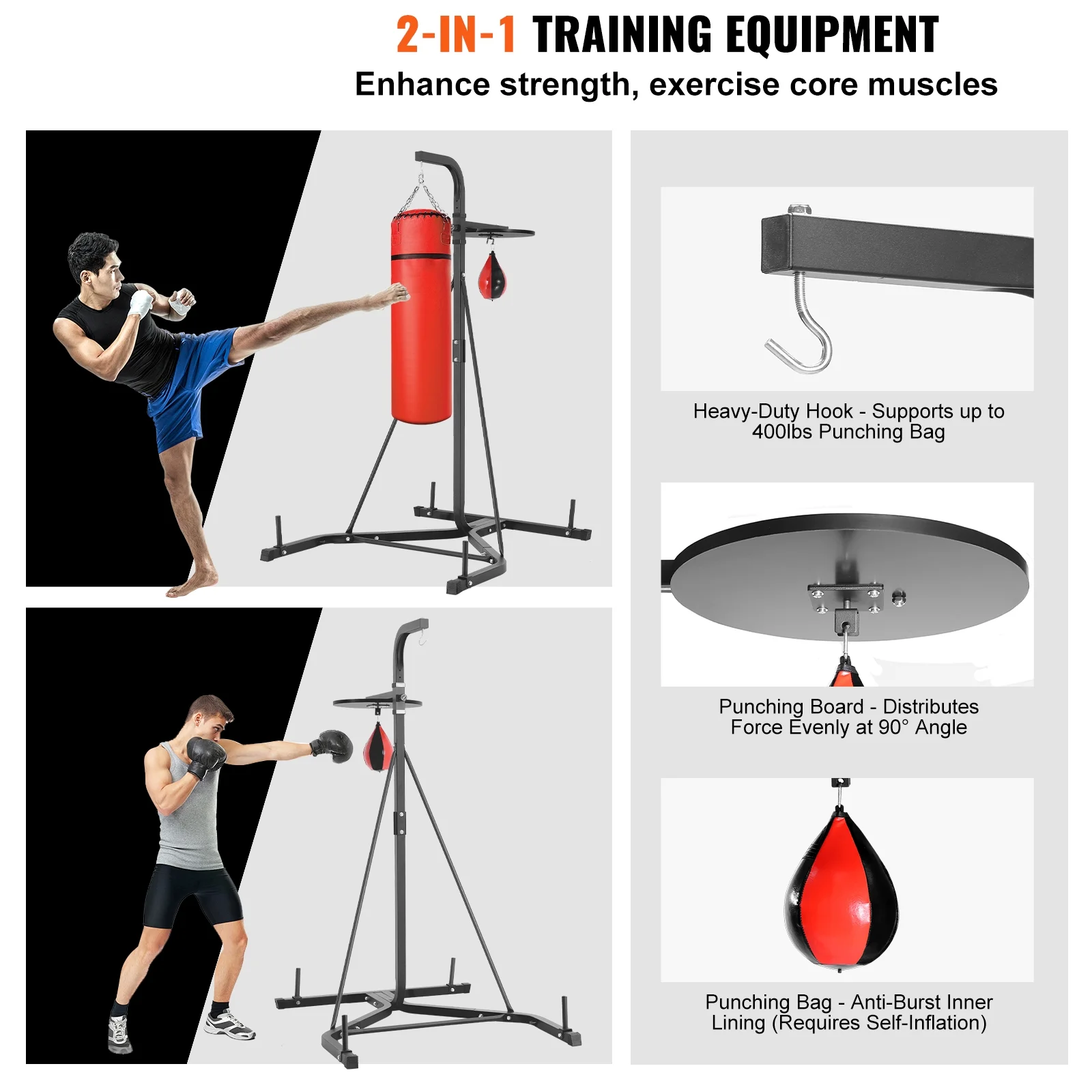 2-IN-1 TRAINING EQUIPMENT
Enhance strength, exercise core muscles

Heavy-Duty Hook - Supports up to 400lbs Punching Bag

Punching Board - Distributes Force Evenly at 90° Angle

Punching Bag - Anti-Burst Inner Lining (Requires Self-Inflation)