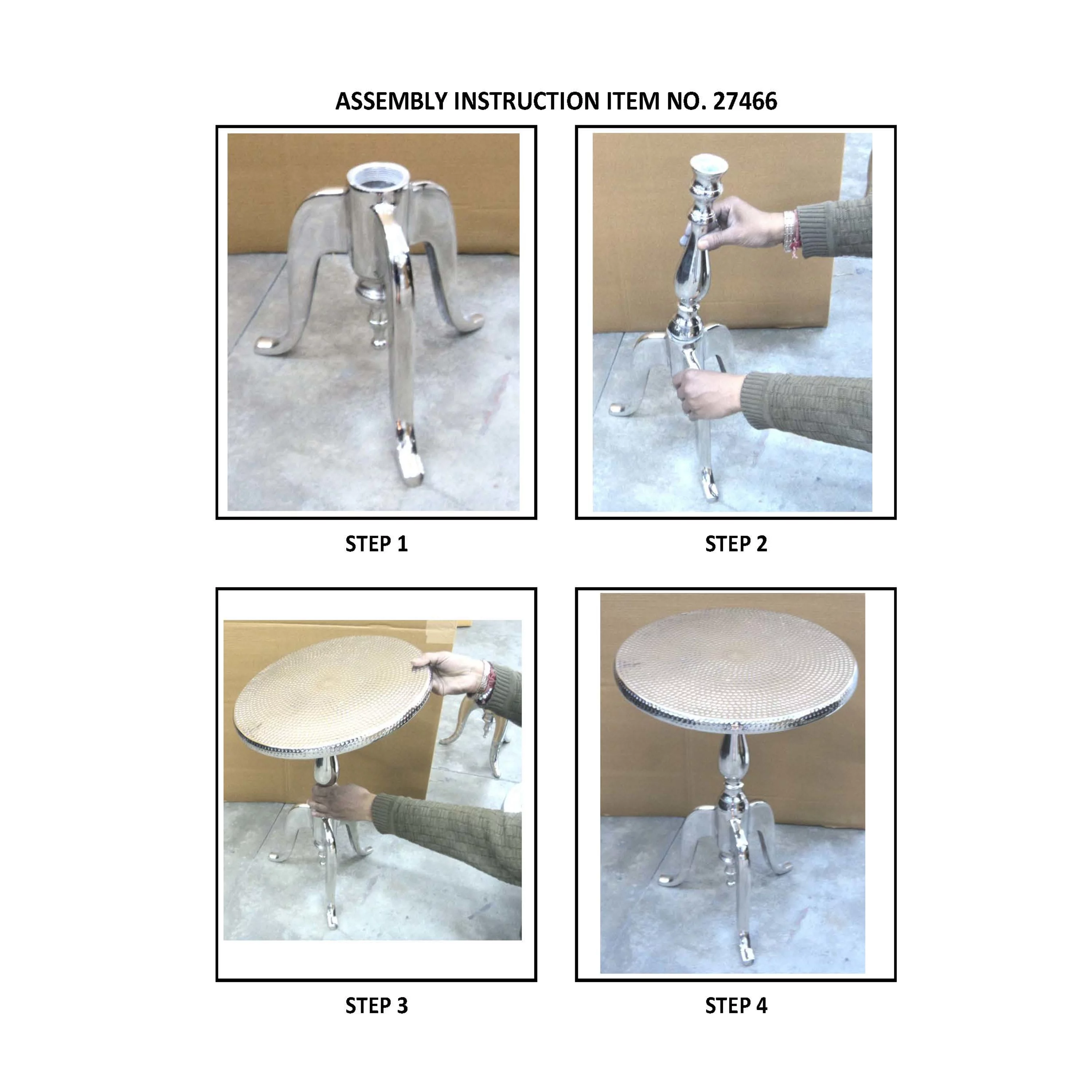 ASSEMBLY INSTRUCTION ITEM NO. 27466

STEP 1

STEP 2

STEP 3

STEP 4