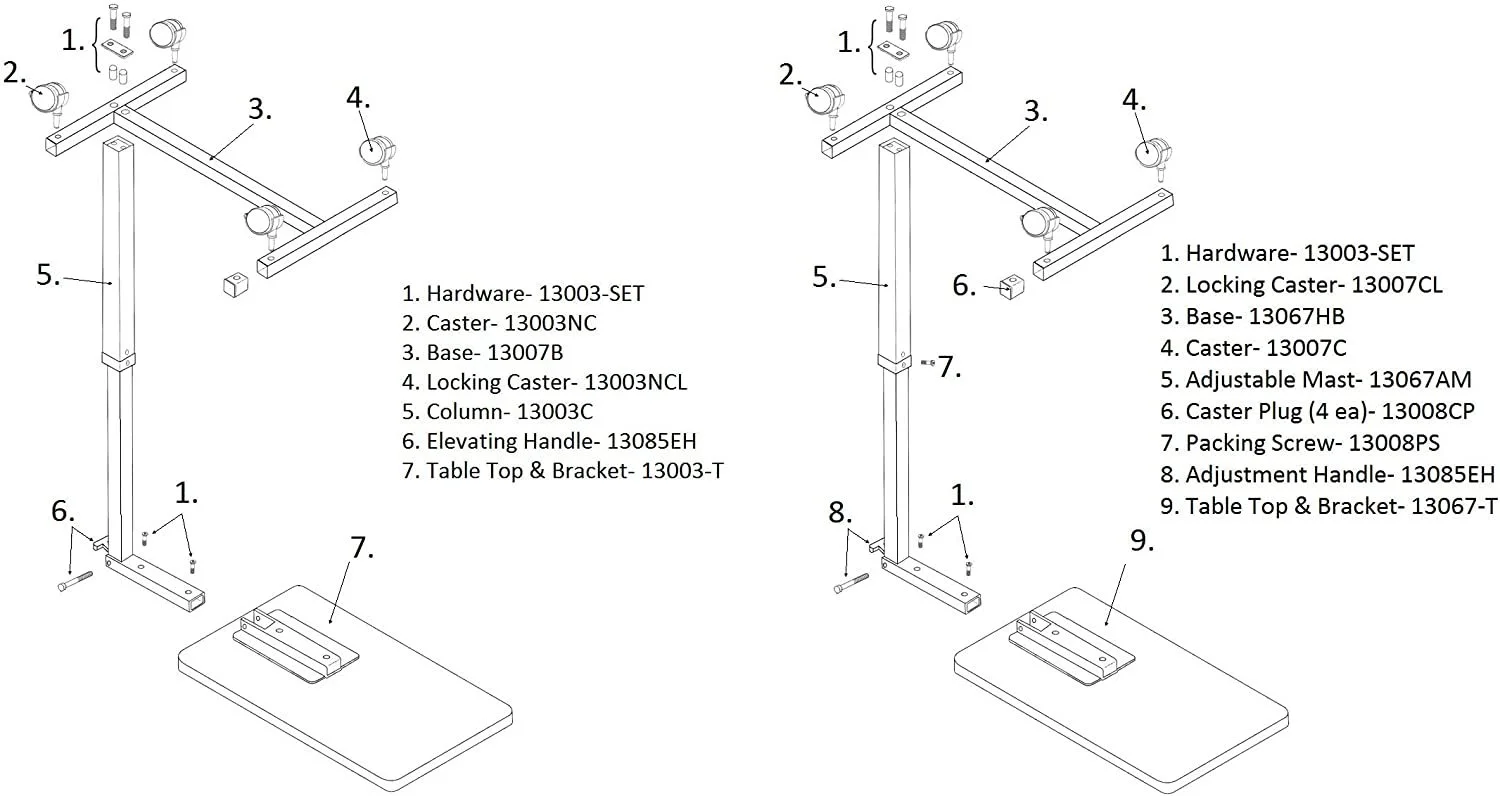 1.
2.
3.
4.
5.
6.
1.
7.

1. Hardware- 13003-SET
2. Caster- 13003NC
3. Base- 13007B
4. Locking Caster- 13003NCL
5. Column- 13003C
6. Elevating Handle- 13085EH
7. Table Top & Bracket- 13003-T

1.
2.
3.
4.
5.
6.
7.
8.
1.
9.

1. Hardware- 13003-SET
2. Locking Caster- 13007CL
3. Base- 13067HB
4. Caster- 13007C
5. Adjustable Mast- 13067AM
6. Caster Plug (4 ea)- 13008CP
7. Packing Screw- 13008PS
8. Adjustment Handle- 13085EH
9. Table Top & Bracket- 13067-T