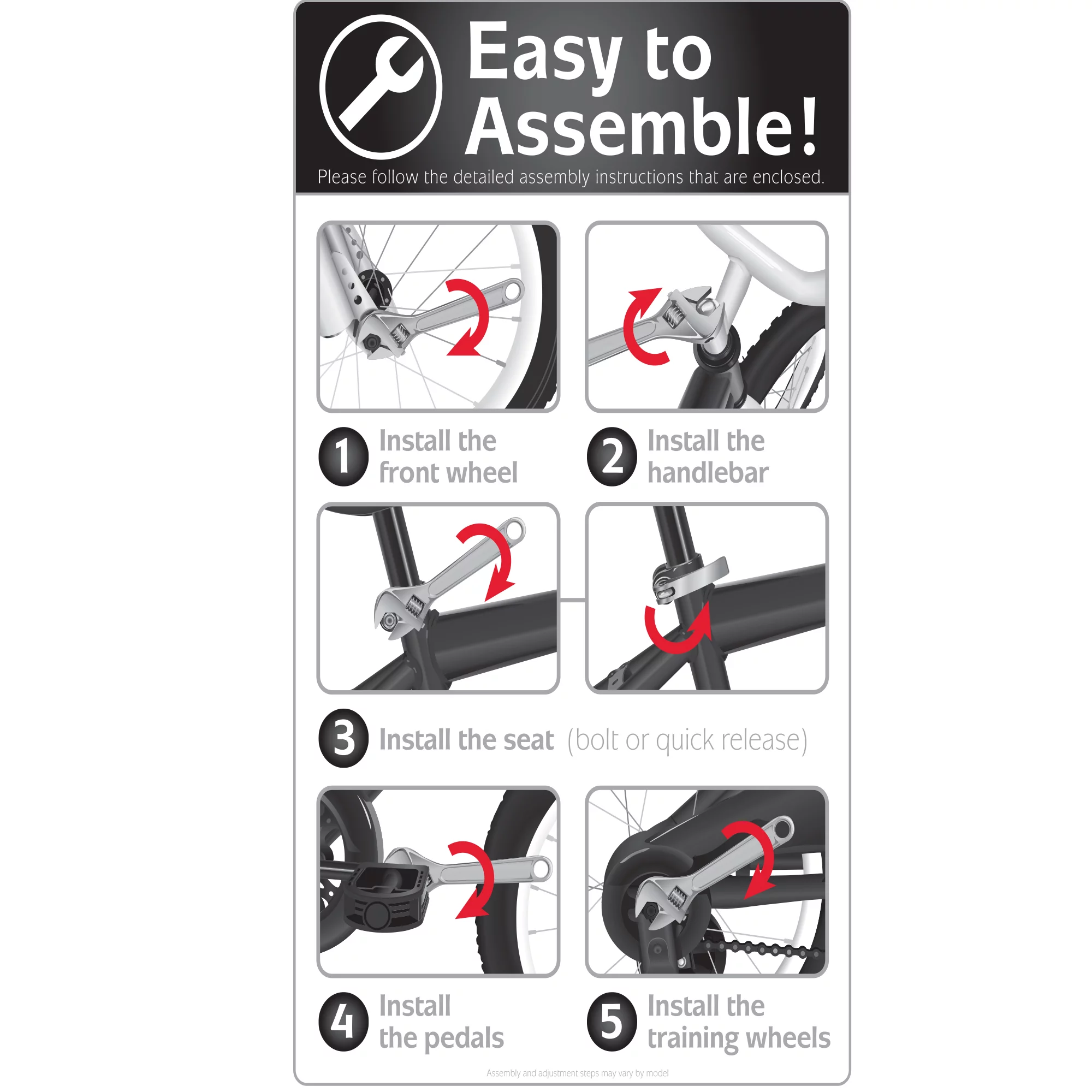 Easy to Assemble!

Please follow the detailed assembly instructions that are enclosed.

1 Install the front wheel

2 Install the handlebar

3 Install the seat (bolt or quick release)

4 Install the pedals

5 Install the training wheels

Assembly and adjustment steps may vary by model