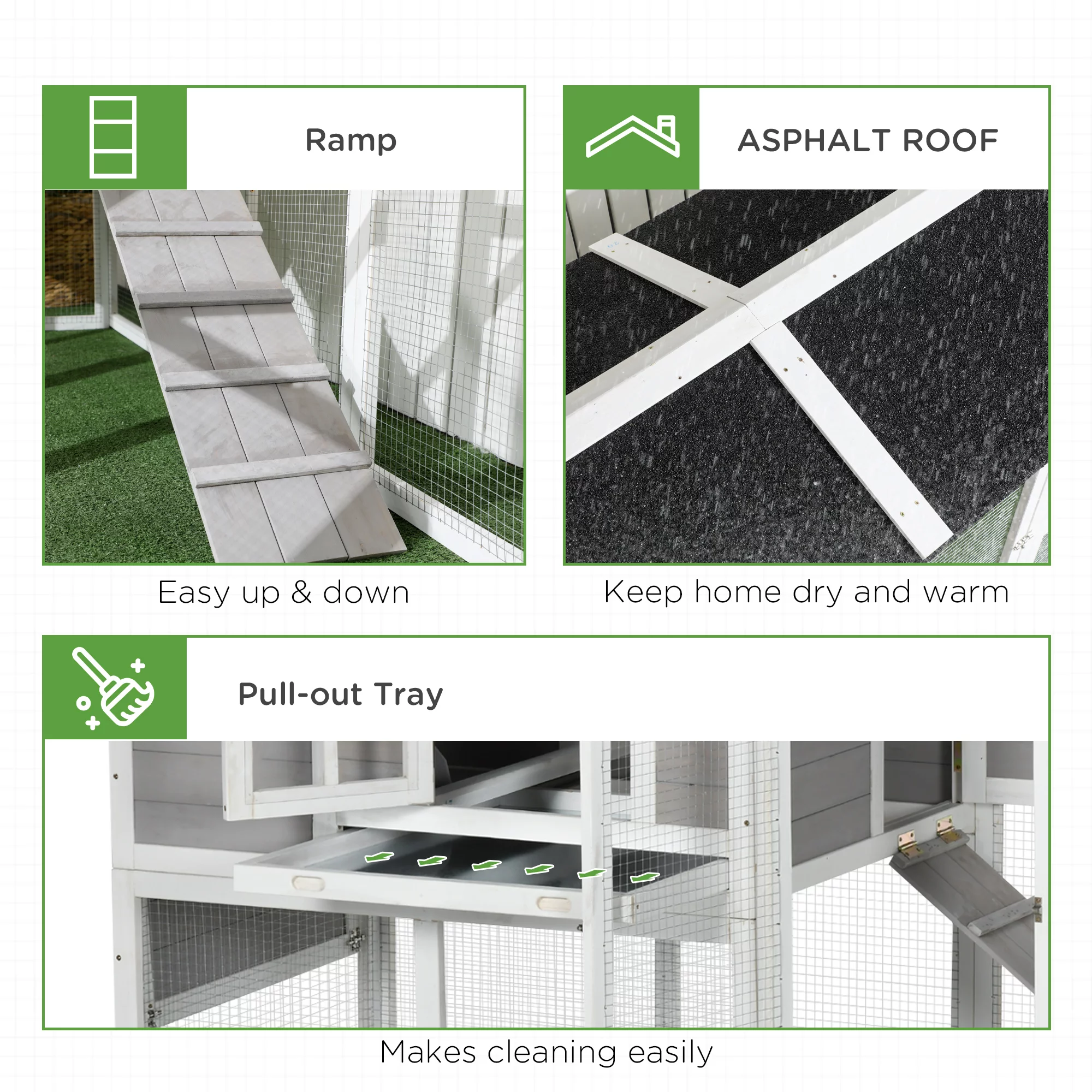 Ramp

Easy up & down

ASPHALT ROOF

Keep home dry and warm

Pull-out Tray

Makes cleaning easily