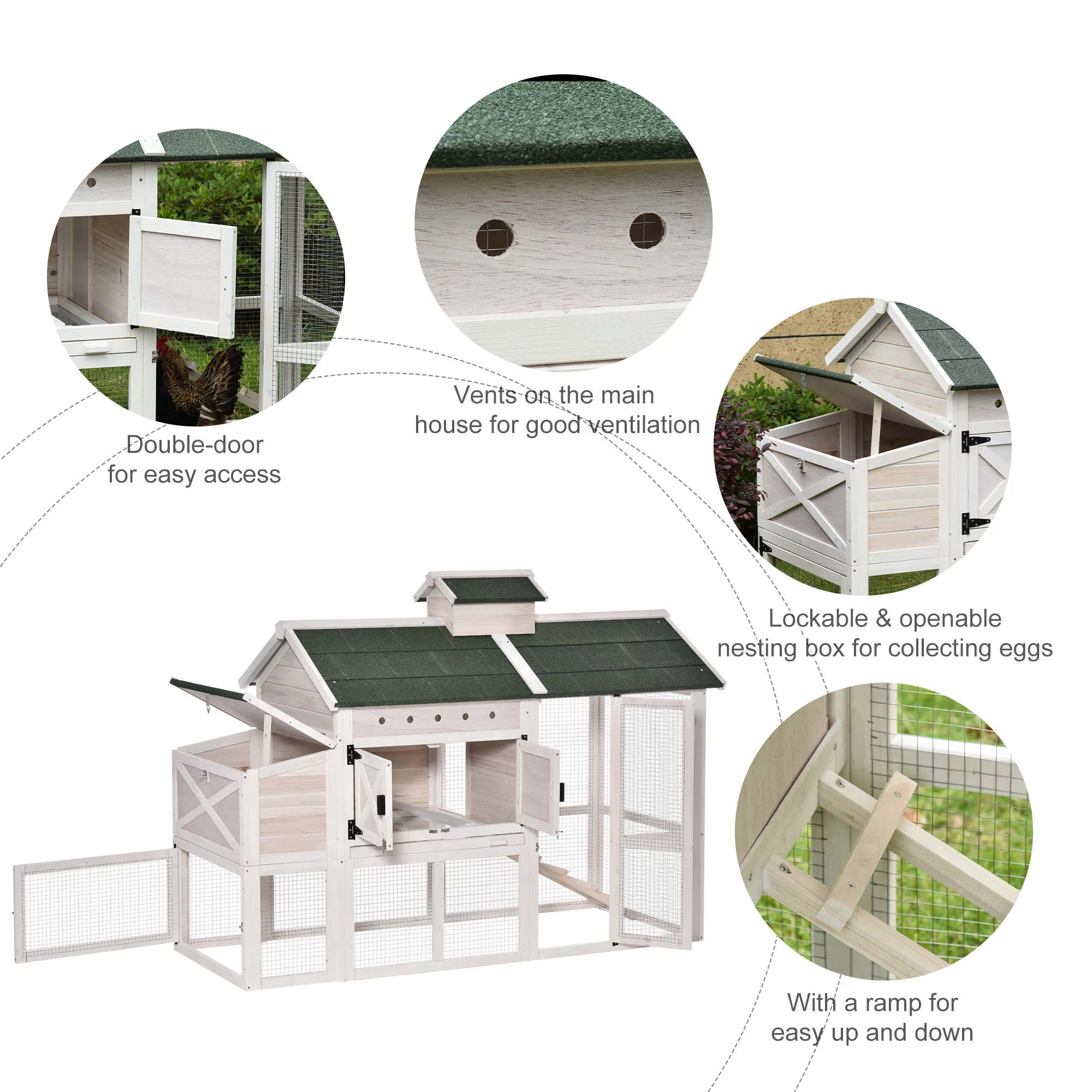 Double-door
for easy access

Vents on the main
house for good ventilation

Lockable & openable
nesting box for collecting eggs

With a ramp for
easy up and down