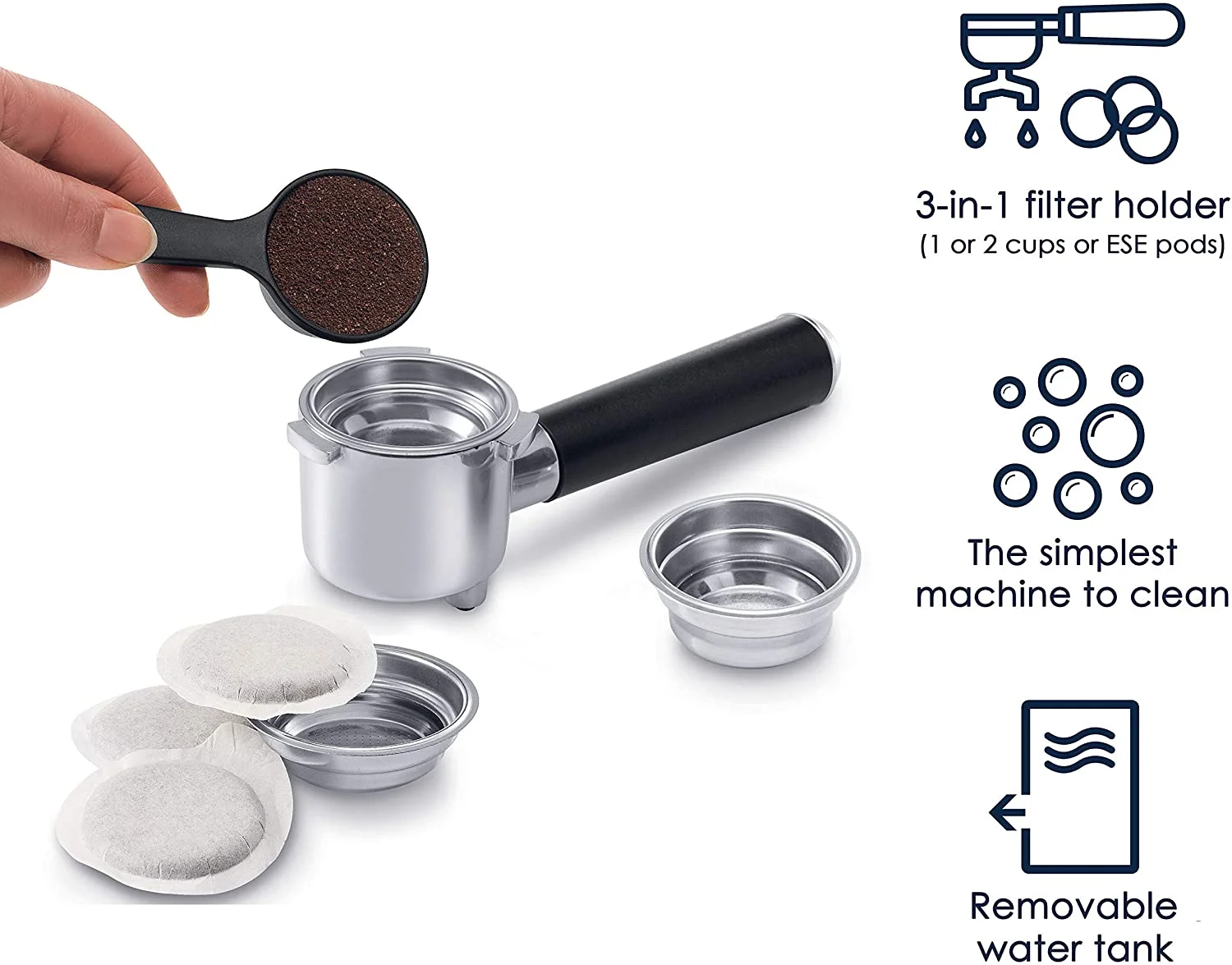 3-in-1 filter holder
(1 or 2 cups or ESE pods)

The simplest machine to clean

Removable water tank