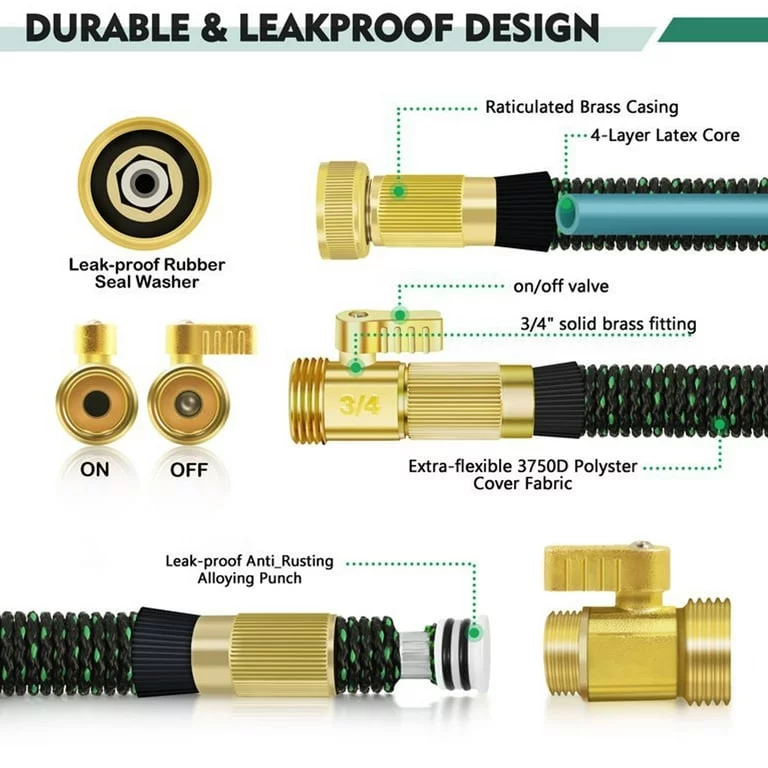 DURABLE & LEAKPROOF DESIGN

Raticulated Brass Casing

4-Layer Latex Core

Leak-proof Rubber Seal Washer

on/off valve

3/4" solid brass fitting

3/4

ON

OFF

Extra-flexible 3750D Polyster Cover Fabric

Leak-proof Anti_Rusting Alloying Punch