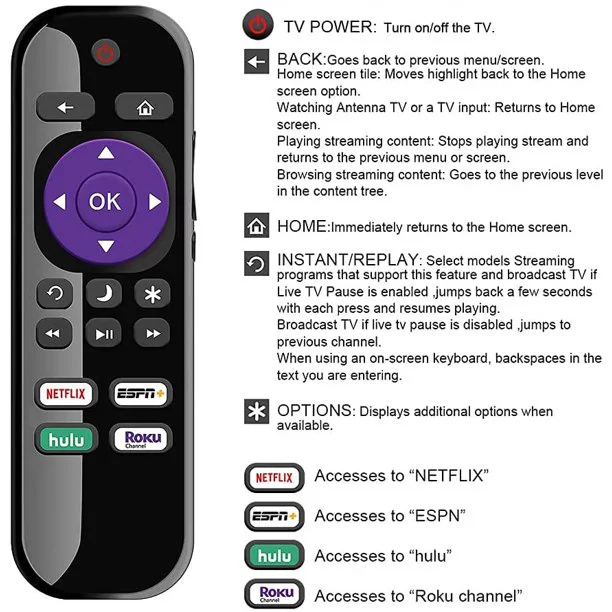 OK

NETFLIX
ESPN+
hulu
Roku Channel

TV POWER: Turn on/off the TV.

BACK:Goes back to previous menu/screen.
Home screen tile: Moves highlight back to the Home screen option.
Watching Antenna TV or a TV input: Returns to Home screen.
Playing streaming content: Stops playing stream and returns to the previous menu or screen.
Browsing streaming content: Goes to the previous level in the content tree.

HOME:Immediately returns to the Home screen.

INSTANT/REPLAY: Select models Streaming programs that support this feature and broadcast TV if Live TV Pause is enabled ,jumps back a few seconds with each press and resumes playing.
Broadcast TV if live tv pause is disabled ,jumps to previous channel.
When using an on-screen keyboard, backspaces in the text you are entering.

OPTIONS: Displays additional options when available.

NETFLIX Accesses to “NETFLIX”

ESPN+ Accesses to “ESPN”

hulu Accesses to “hulu”

Roku Channel Accesses to “Roku channel”