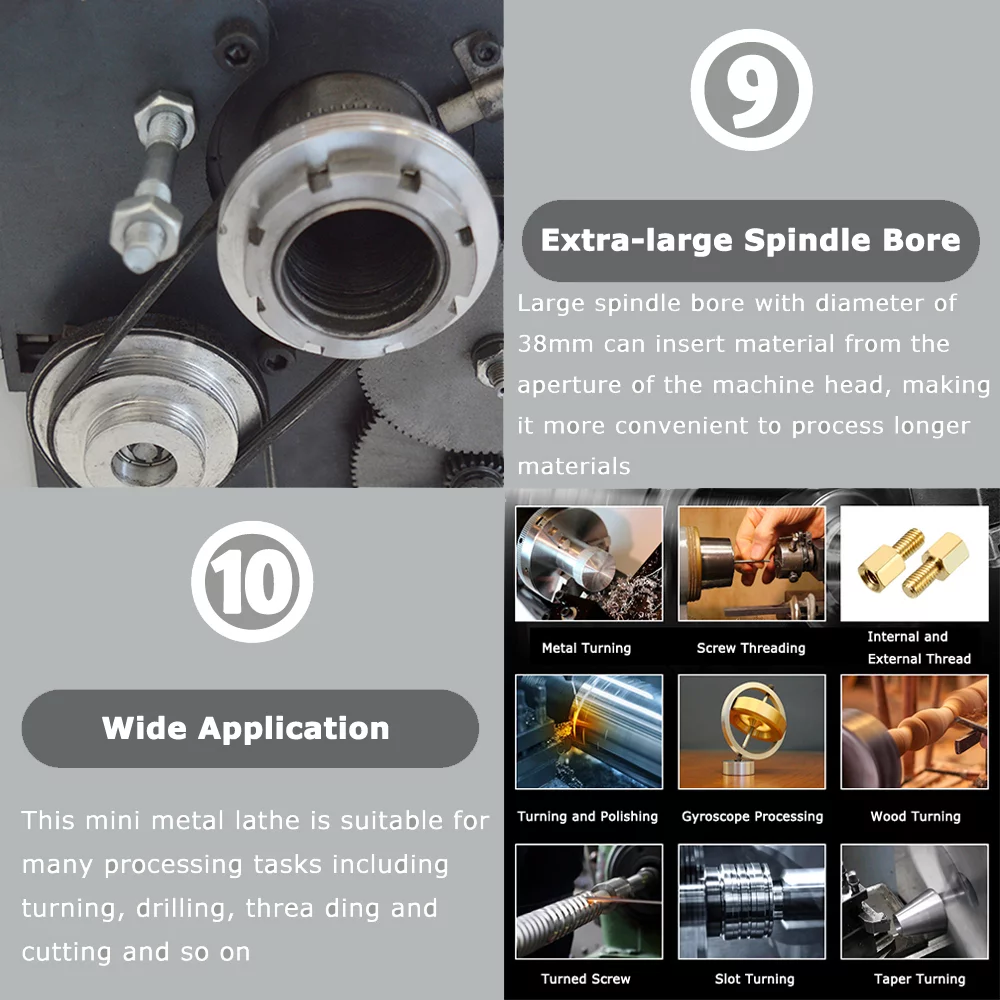 9

Extra-large Spindle Bore

Large spindle bore with diameter of 38mm can insert material from the aperture of the machine head, making it more convenient to process longer materials

10

Wide Application

This mini metal lathe is suitable for many processing tasks including turning, drilling, threa ding and cutting and so on

Metal Turning

Screw Threading

Internal and External Thread

Turning and Polishing

Gyroscope Processing

Wood Turning

Turned Screw

Slot Turning

Taper Turning