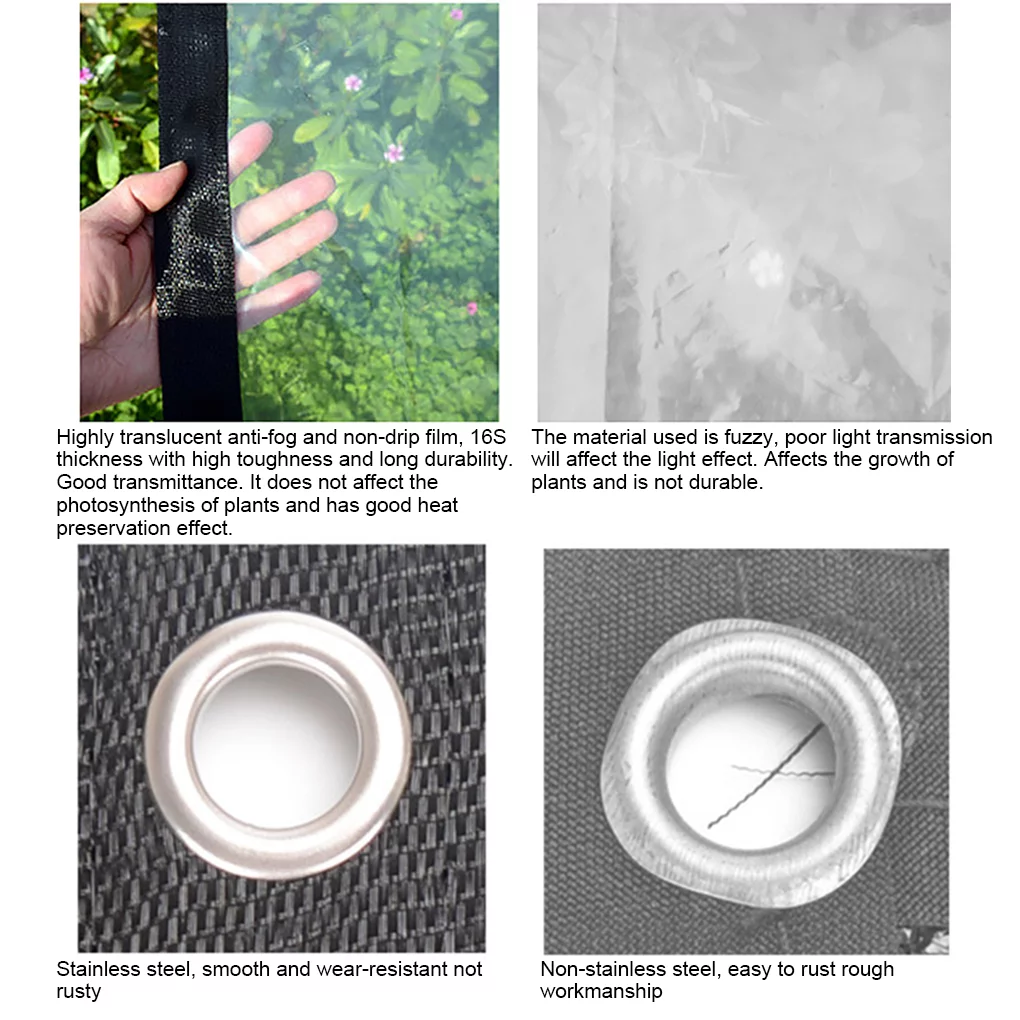 Highly translucent anti-fog and non-drip film, 16S thickness with high toughness and long durability. Good transmittance. It does not affect the photosynthesis of plants and has good heat preservation effect.

The material used is fuzzy, poor light transmission will affect the light effect. Affects the growth of plants and is not durable.

Stainless steel, smooth and wear-resistant not rusty

Non-stainless steel, easy to rust rough workmanship