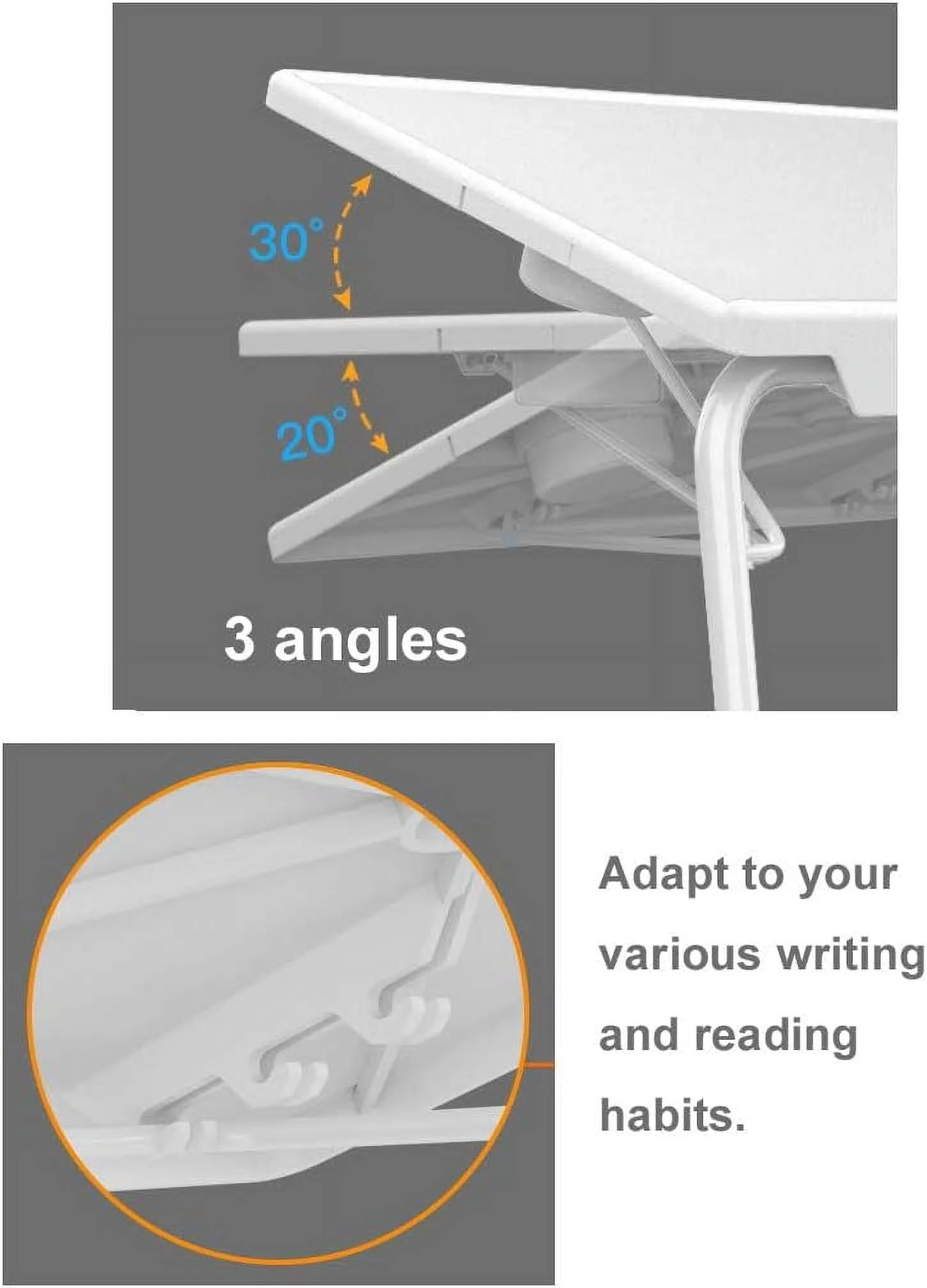 30°

20°

3 angles

Adapt to your various writing and reading habits.