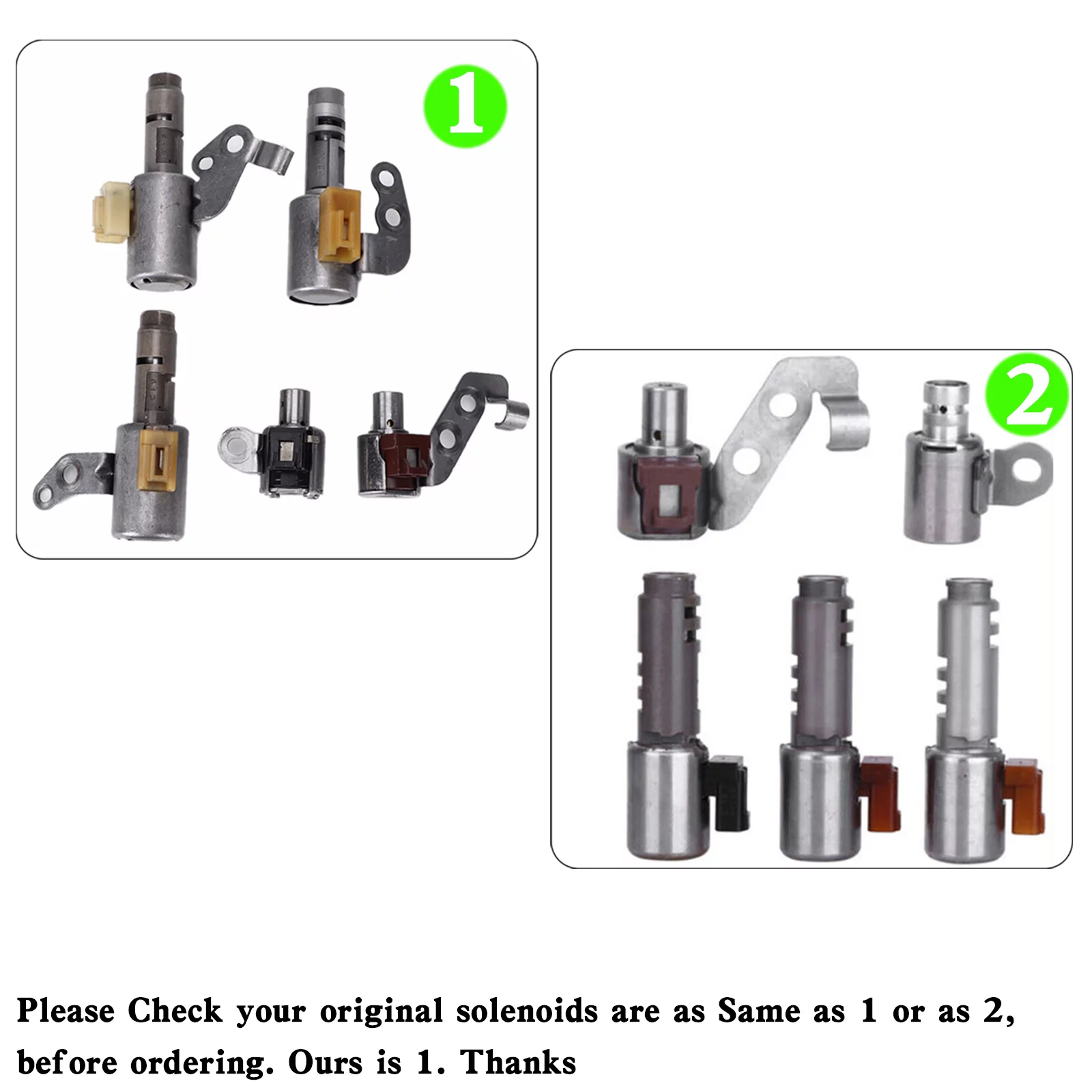 1

2

Please Check your original solenoids are as Same as 1 or as 2, before ordering. Ours is 1. Thanks