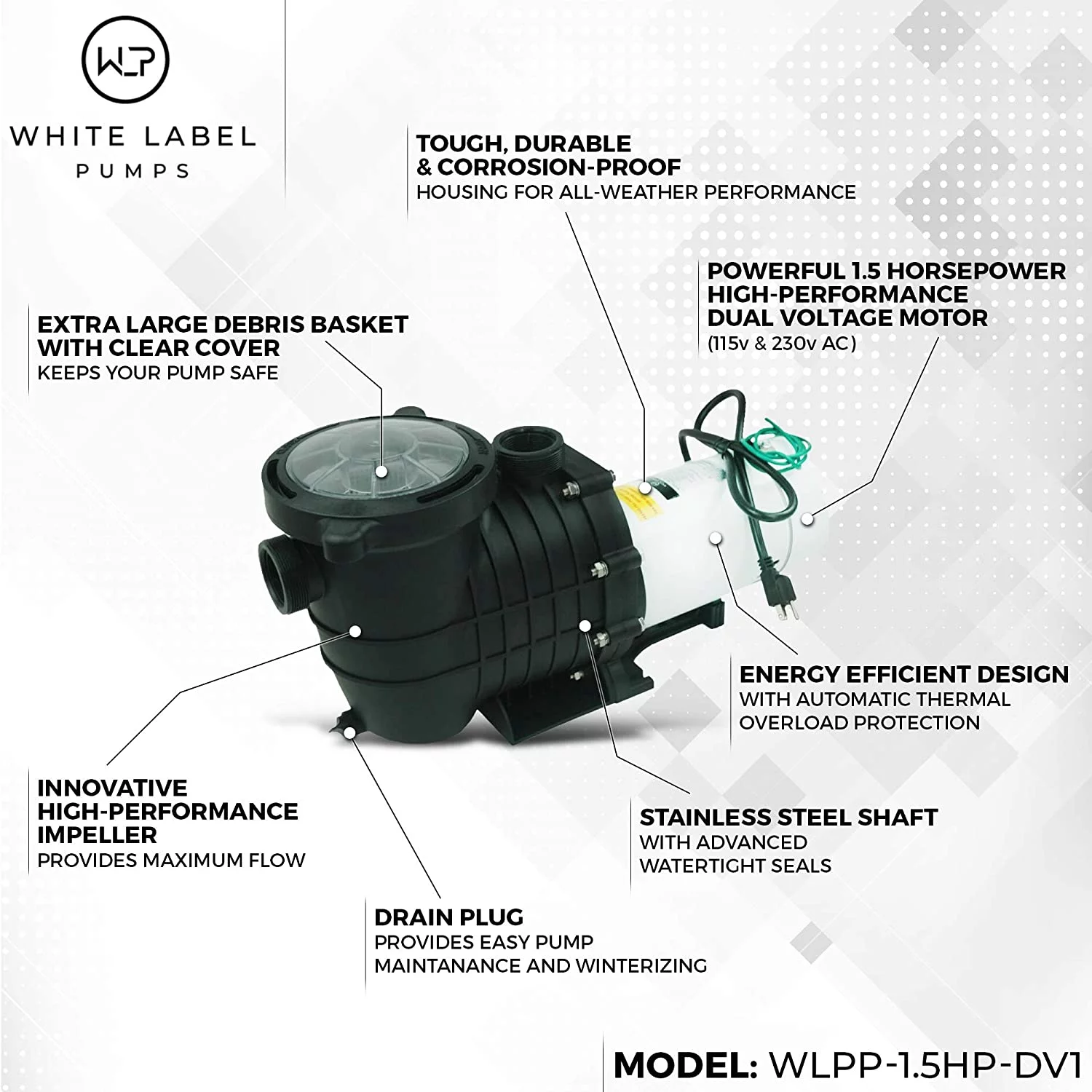 WLP

WHITE LABEL
PUMPS

TOUGH, DURABLE
& CORROSION-PROOF
HOUSING FOR ALL-WEATHER PERFORMANCE

POWERFUL 1.5 HORSEPOWER
HIGH-PERFORMANCE
DUAL VOLTAGE MOTOR
(115v & 230v AC)

EXTRA LARGE DEBRIS BASKET
WITH CLEAR COVER
KEEPS YOUR PUMP SAFE

ENERGY EFFICIENT DESIGN
WITH AUTOMATIC THERMAL
OVERLOAD PROTECTION

INNOVATIVE
HIGH-PERFORMANCE
IMPELLER
PROVIDES MAXIMUM FLOW

STAINLESS STEEL SHAFT
WITH ADVANCED
WATERTIGHT SEALS

DRAIN PLUG
PROVIDES EASY PUMP
MAINTANANCE AND WINTERIZING

MODEL: WLPP-1.5HP-DV1