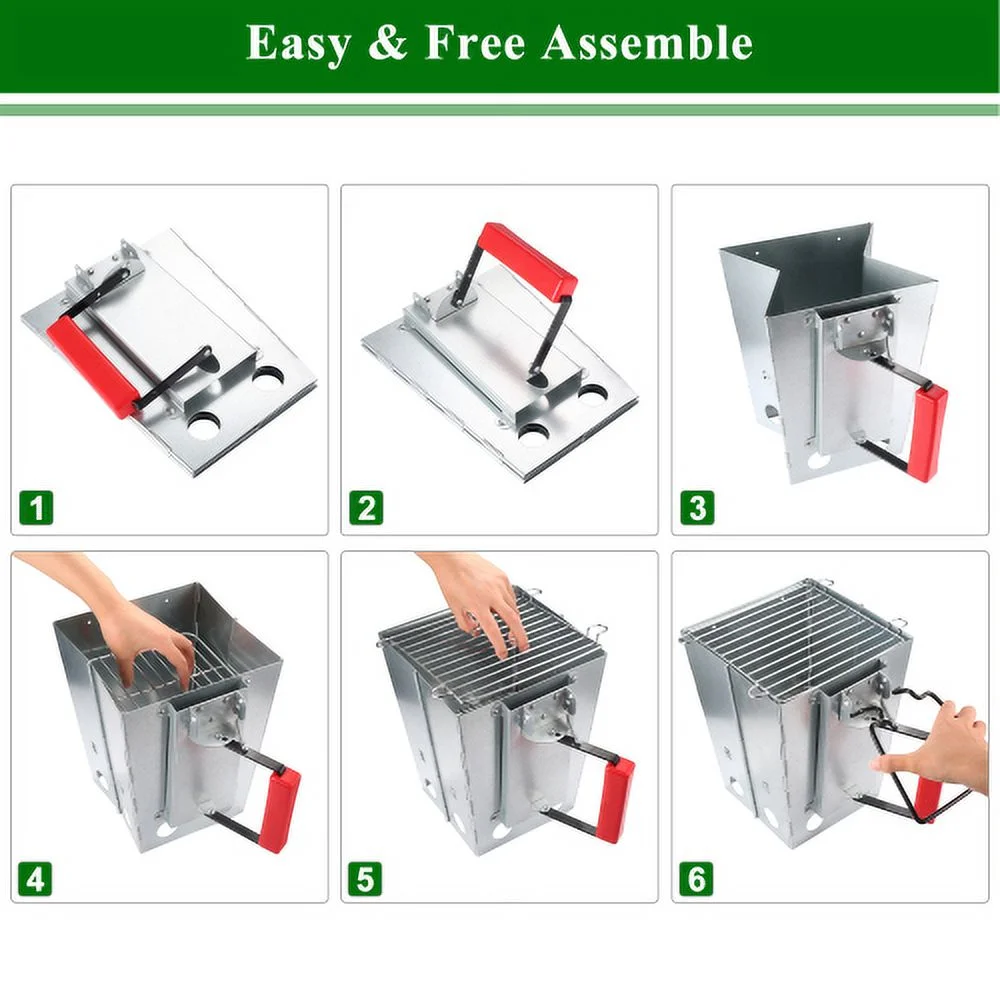 Easy & Free Assemble

1

2

3

4

5

6