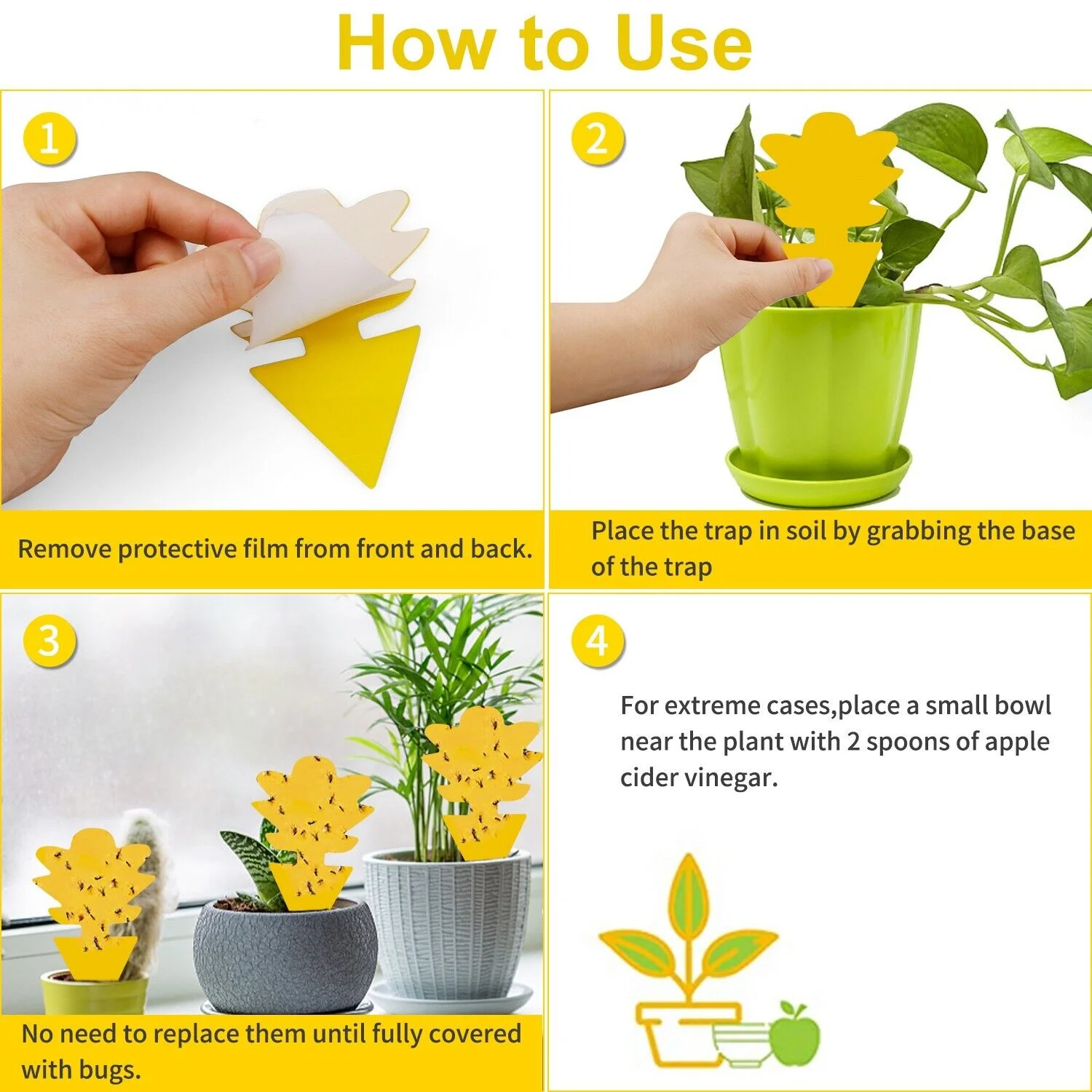 How to Use

1

Remove protective film from front and back.

2

Place the trap in soil by grabbing the base of the trap

3

No need to replace them until fully covered with bugs.

4

For extreme cases,place a small bowl near the plant with 2 spoons of apple cider vinegar.