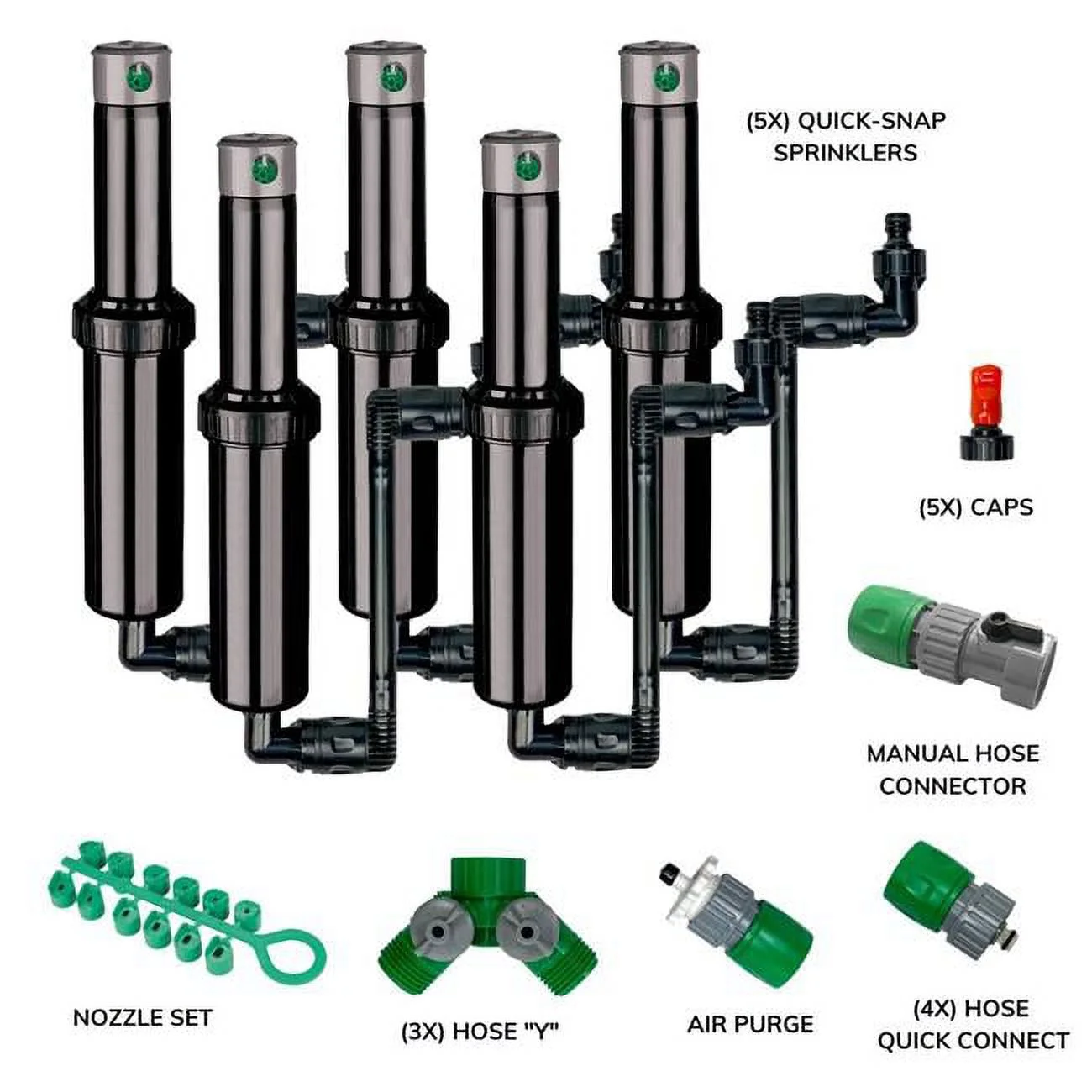 (5X) QUICK-SNAP SPRINKLERS

(5X) CAPS

MANUAL HOSE CONNECTOR

NOZZLE SET

(3X) HOSE "Y"

AIR PURGE

(4X) HOSE QUICK CONNECT