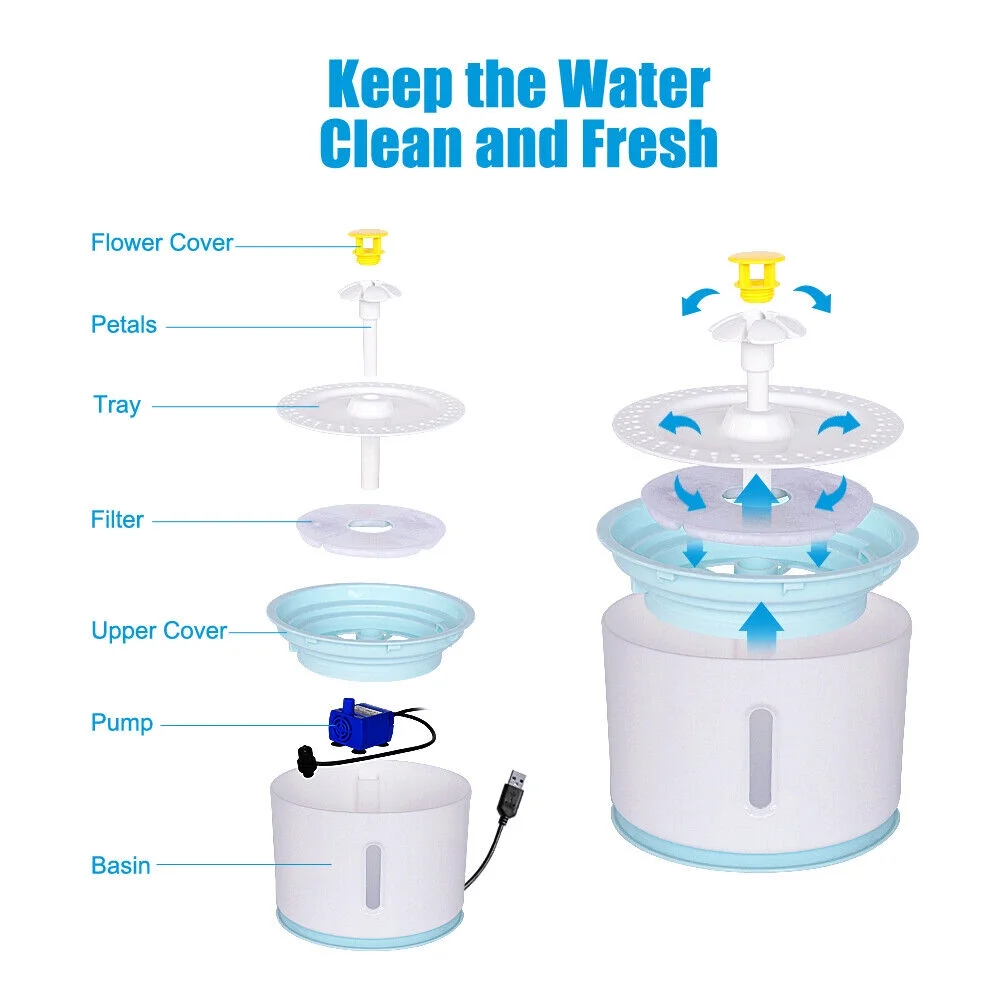 Keep the Water Clean and Fresh

Flower Cover

Petals

Tray

Filter

Upper Cover

Pump

Basin