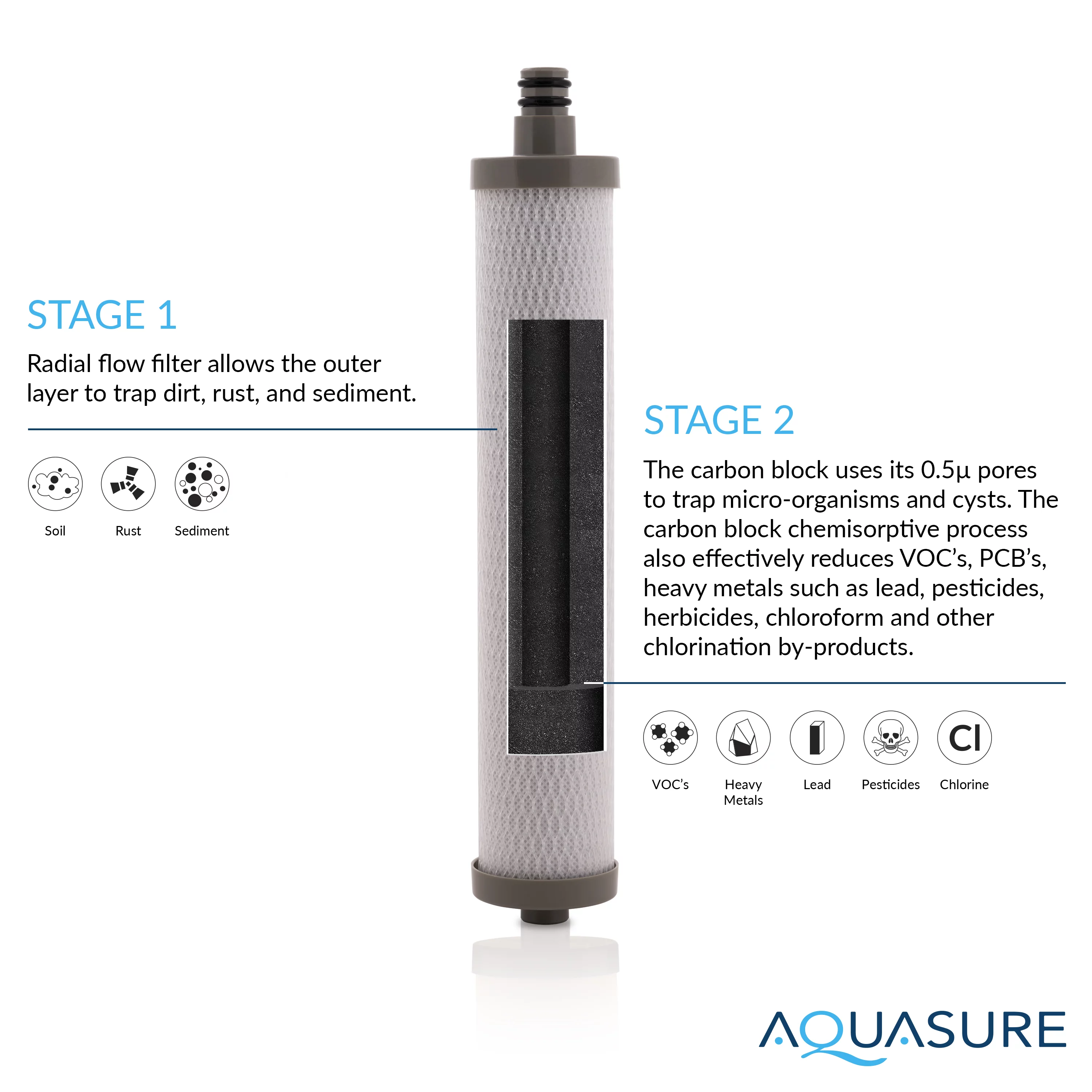 STAGE 1

Radial flow filter allows the outer layer to trap dirt, rust, and sediment.

Soil

Rust

Sediment

STAGE 2

The carbon block uses its 0.5µ pores to trap micro-organisms and cysts. The carbon block chemisorptive process also effectively reduces VOC's, PCB's, heavy metals such as lead, pesticides, herbicides, chloroform and other chlorination by-products.

VOC's

Heavy Metals

Lead

Pesticides

Cl

Chlorine

AQUASURE