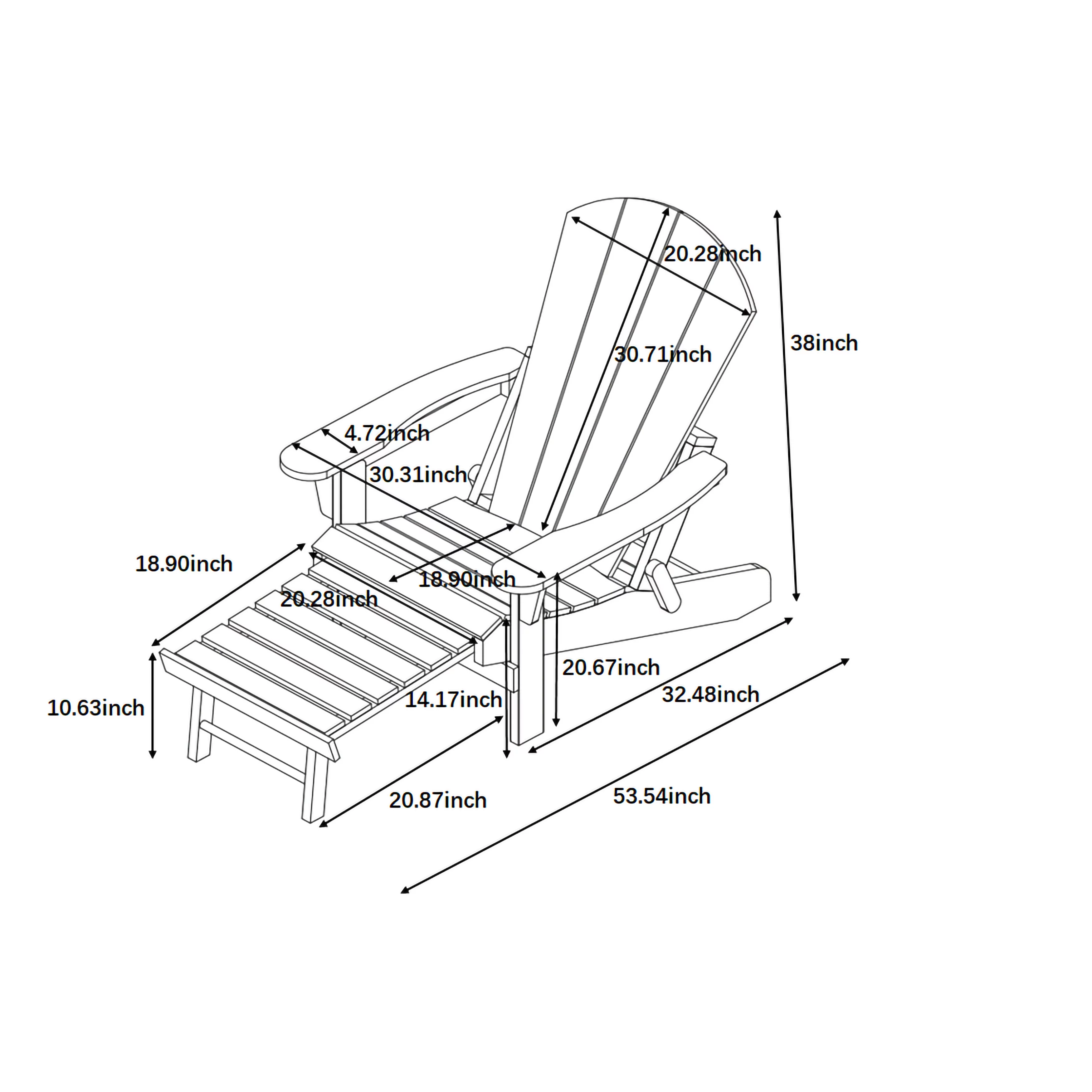 20.28inch

38inch

30.71inch

4.72inch

30.31inch

18.90inch

18.90inch

20.28inch

20.67inch

32.48inch

10.63inch

14.17inch

20.87inch

53.54inch