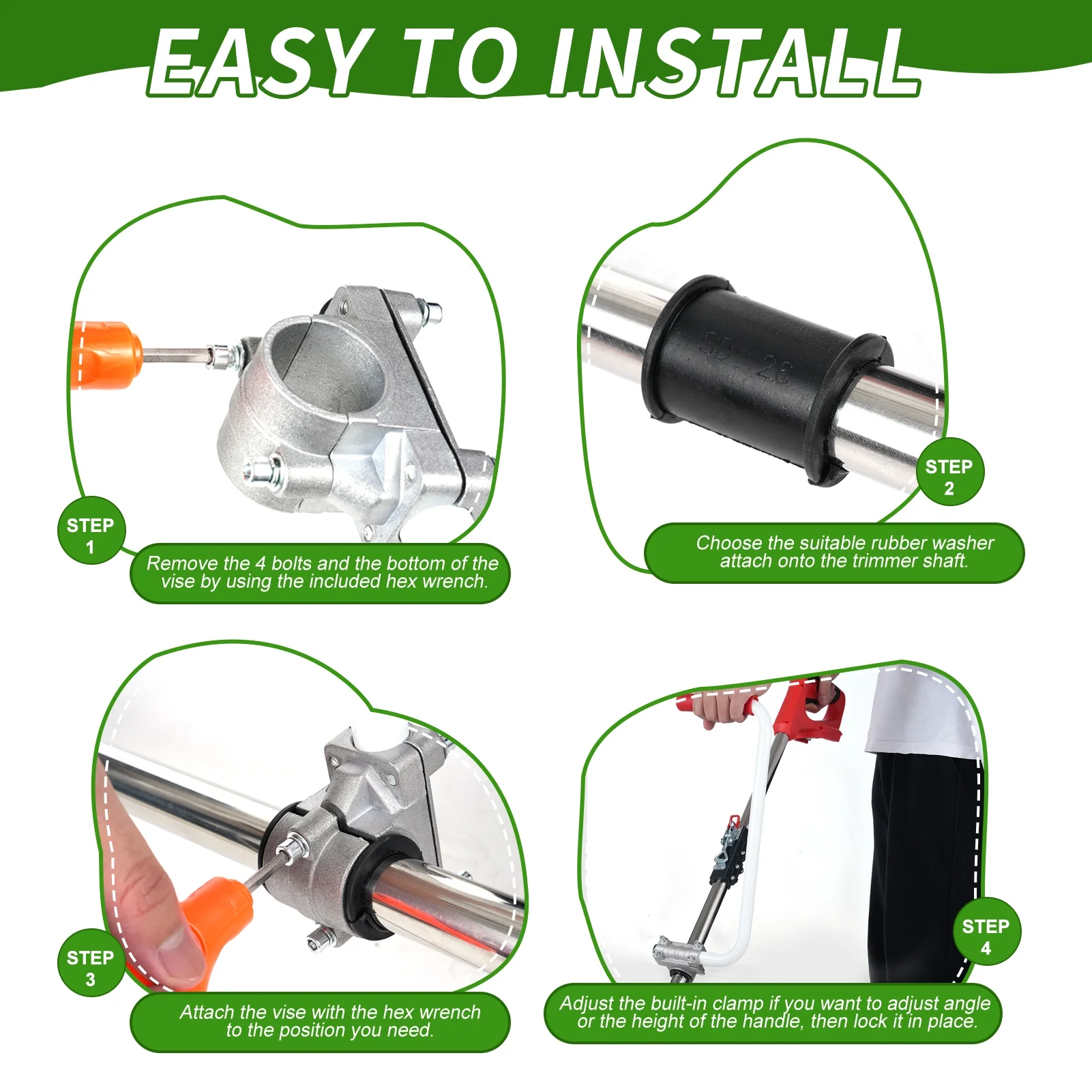 EASY TO INSTALL

STEP 1

Remove the 4 bolts and the bottom of the vise by using the included hex wrench.

SD 26

STEP 2

Choose the suitable rubber washer attach onto the trimmer shaft.

STEP 3

Attach the vise with the hex wrench to the position you need.

STEP 4

Adjust the built-in clamp if you want to adjust angle or the height of the handle, then lock it in place.