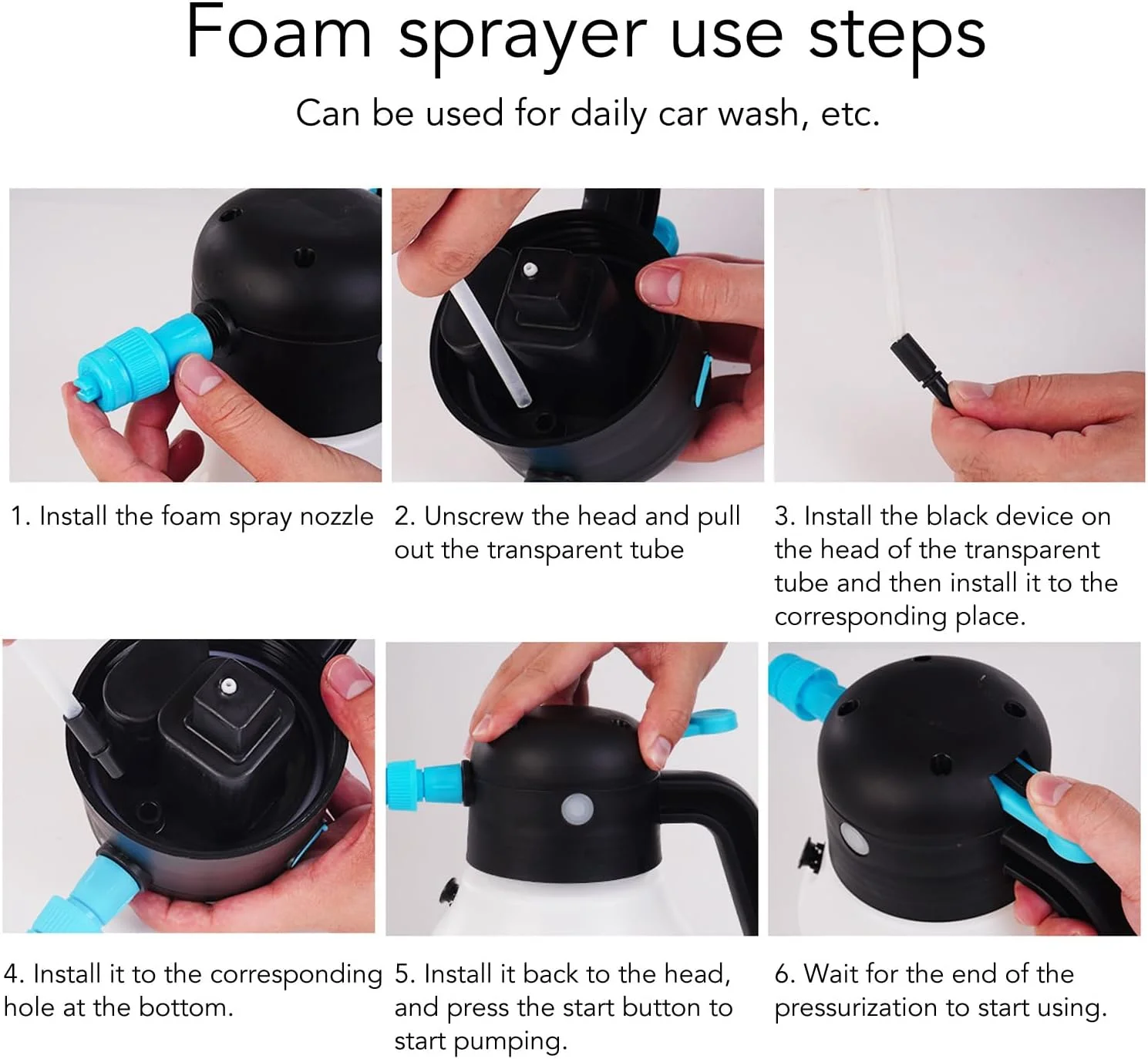 Foam sprayer use steps

Can be used for daily car wash, etc.

1. Install the foam spray nozzle

2. Unscrew the head and pull out the transparent tube

3. Install the black device on the head of the transparent tube and then install it to the corresponding place.

4. Install it to the corresponding hole at the bottom.

5. Install it back to the head, and press the start button to start pumping.

6. Wait for the end of the pressurization to start using.