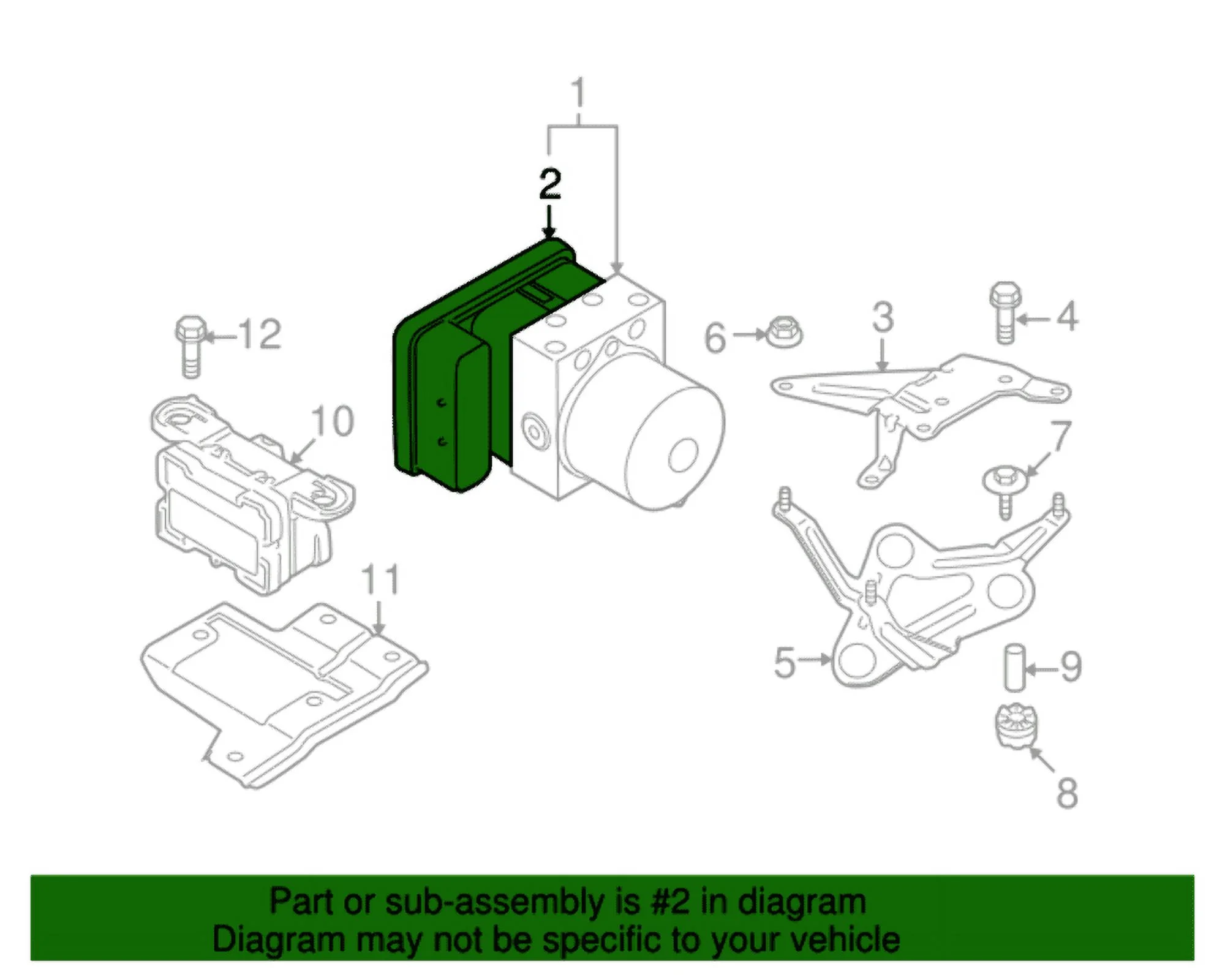 1
2
12
6
3
4
10
7
11
5
9
8

Part or sub-assembly is #2 in diagram
Diagram may not be specific to your vehicle