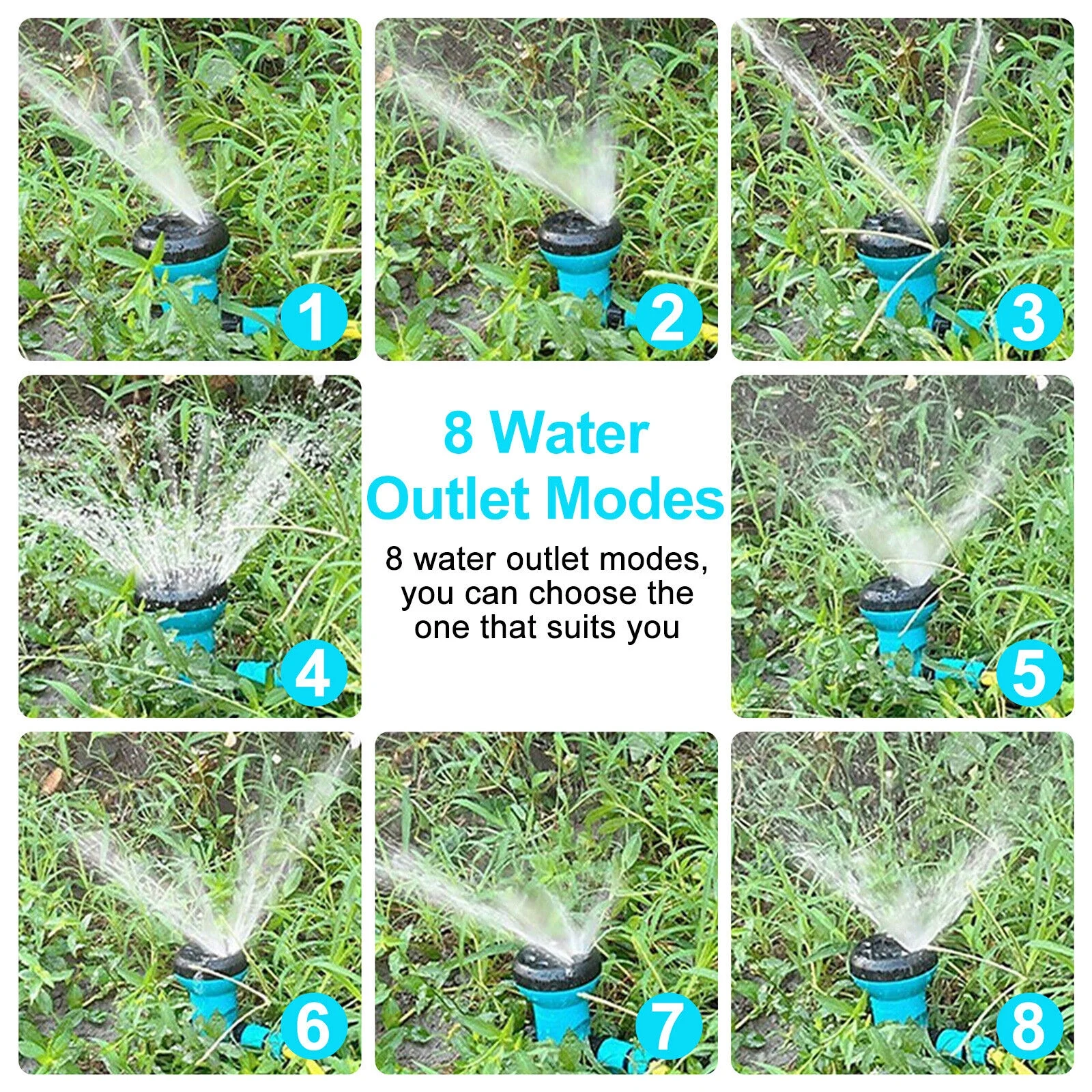 1

2

3

4

8 Water Outlet Modes

8 water outlet modes, you can choose the one that suits you

5

6

7

8