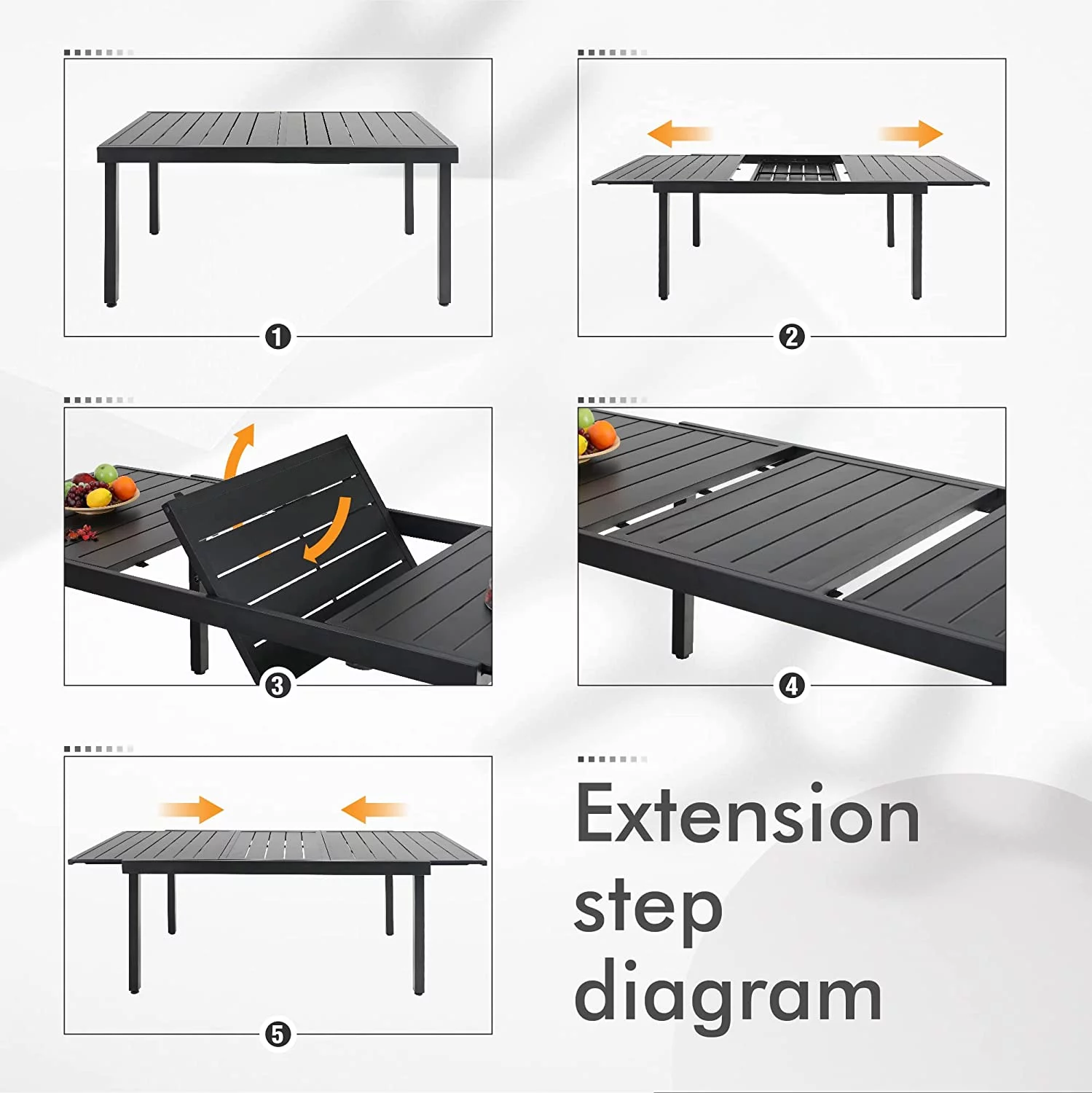 1

2

3

4

5

Extension step diagram