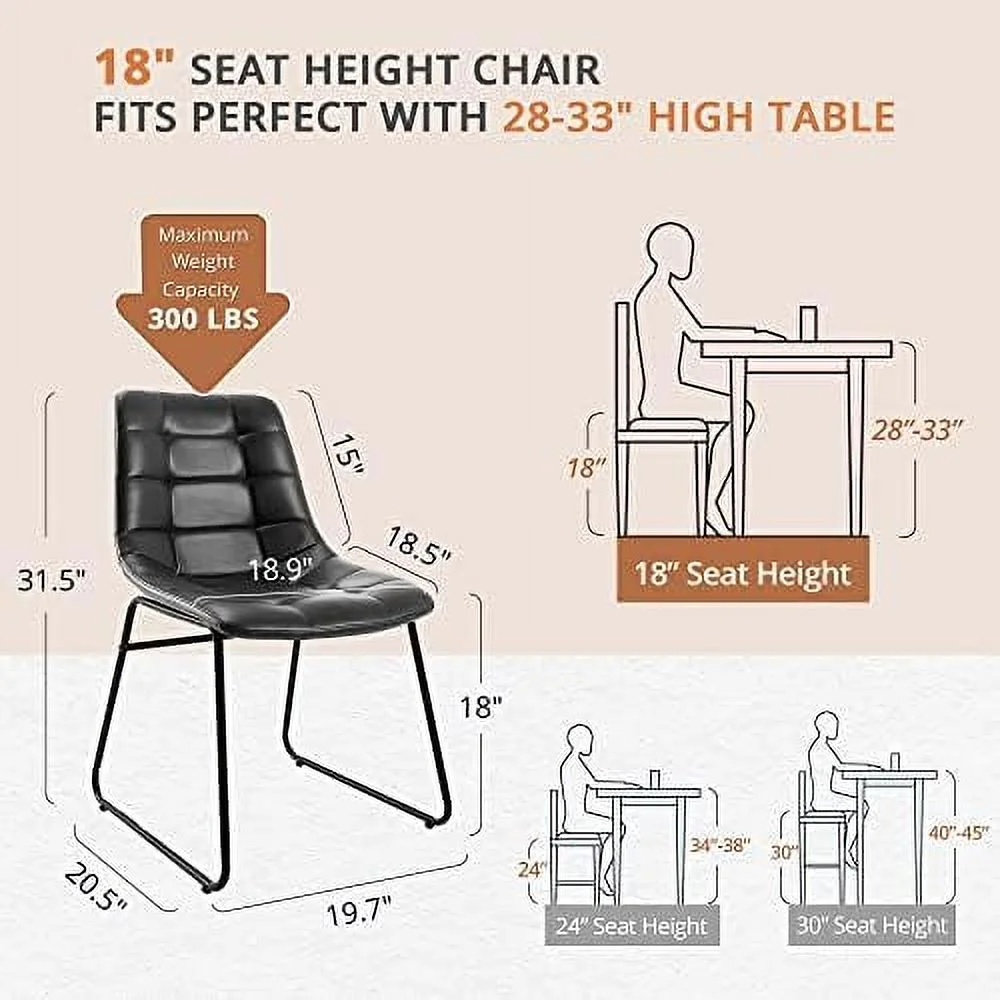 18" SEAT HEIGHT CHAIR
FITS PERFECT WITH 28-33" HIGH TABLE

Maximum Weight Capacity 300 LBS

15"
18.5"
18.9"
31.5"
18"
20.5"
19.7"

18"
28"-33"
18" Seat Height

24"
34"-38"
24" Seat Height

30"
40"-45"
30" Seat Height