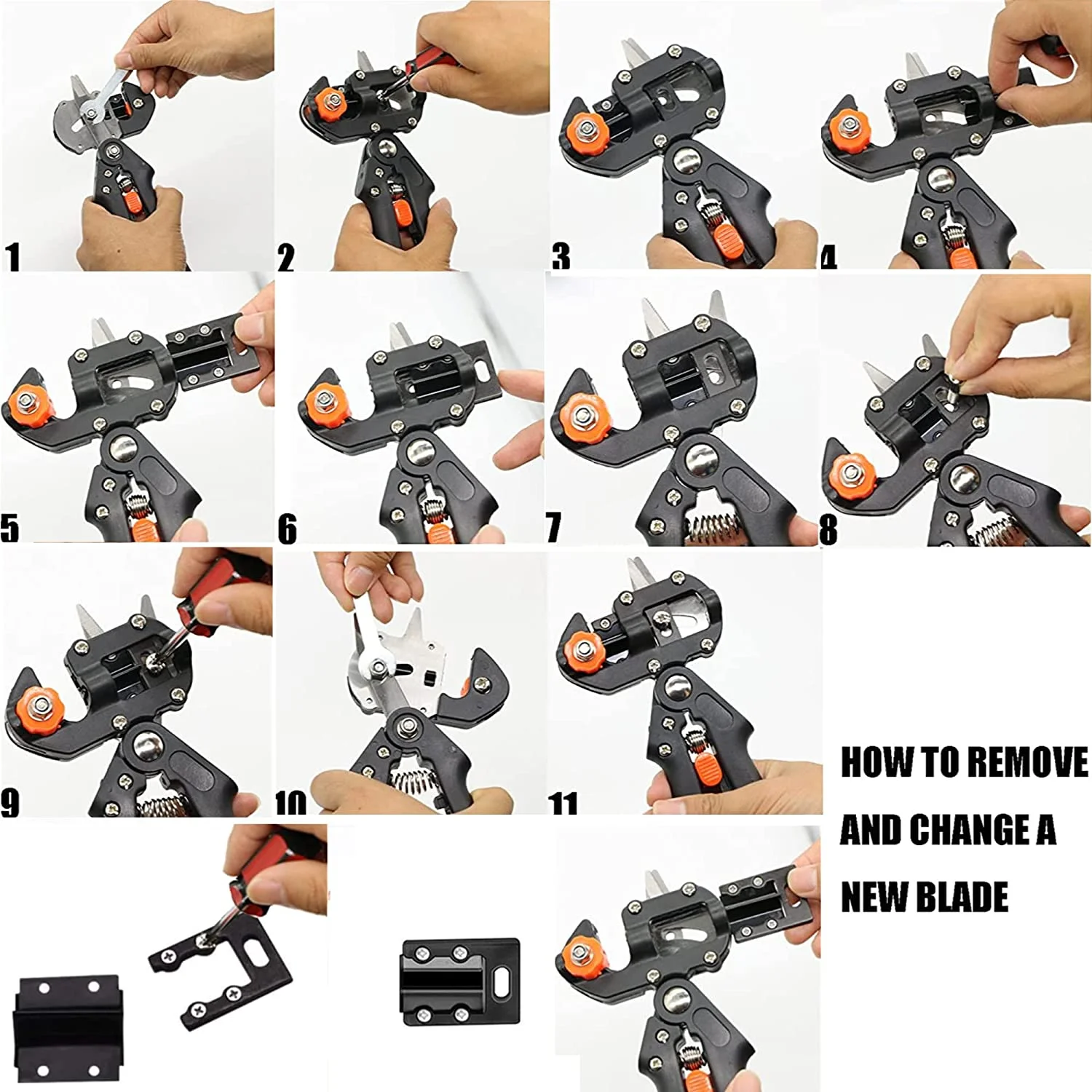 1

2

3

4

5

6

7

8

9

10

11

HOW TO REMOVE AND CHANGE A NEW BLADE