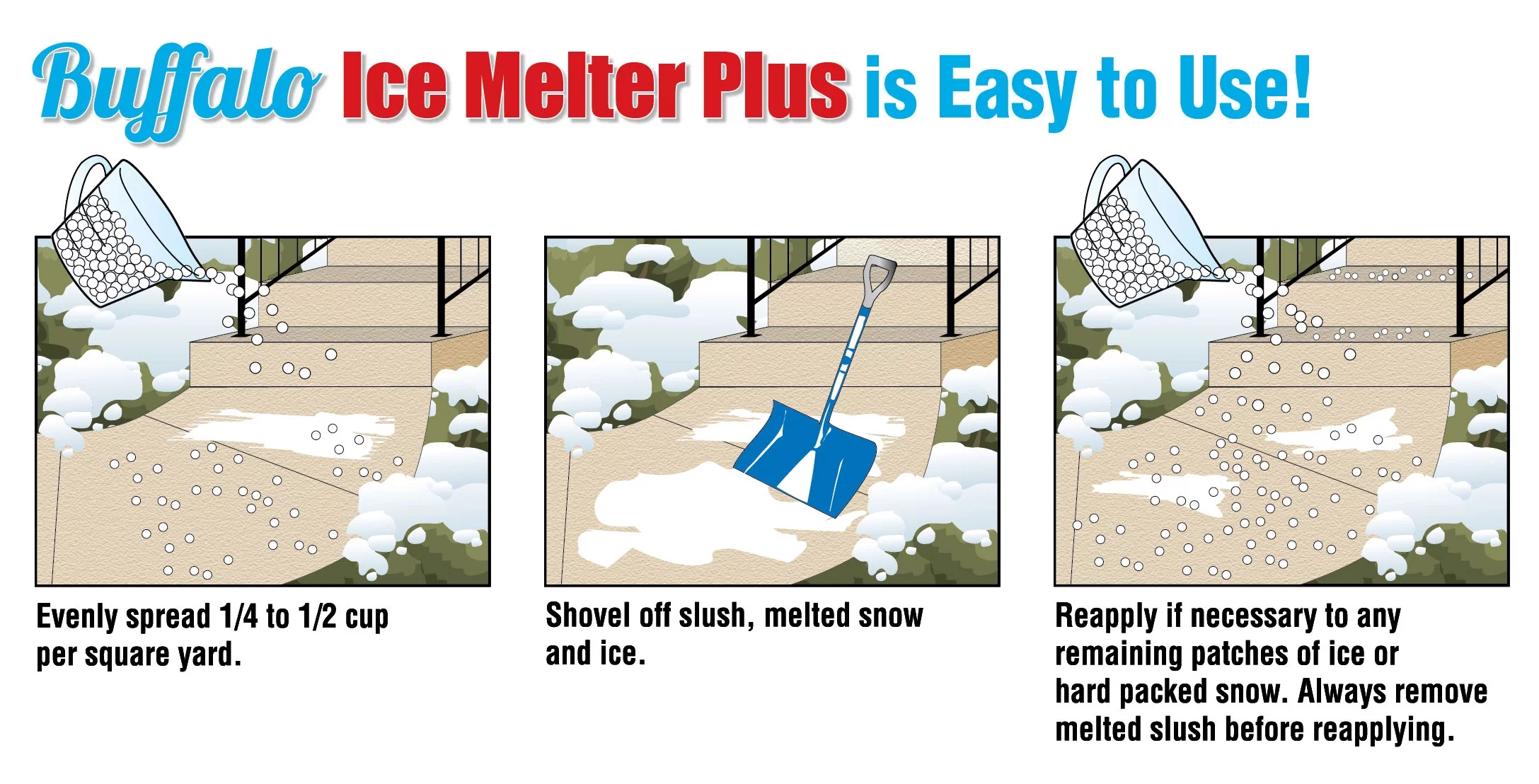 Buffalo Ice Melter Plus is Easy to Use!

Evenly spread 1/4 to 1/2 cup per square yard.

Shovel off slush, melted snow and ice.

Reapply if necessary to any remaining patches of ice or hard packed snow. Always remove melted slush before reapplying.