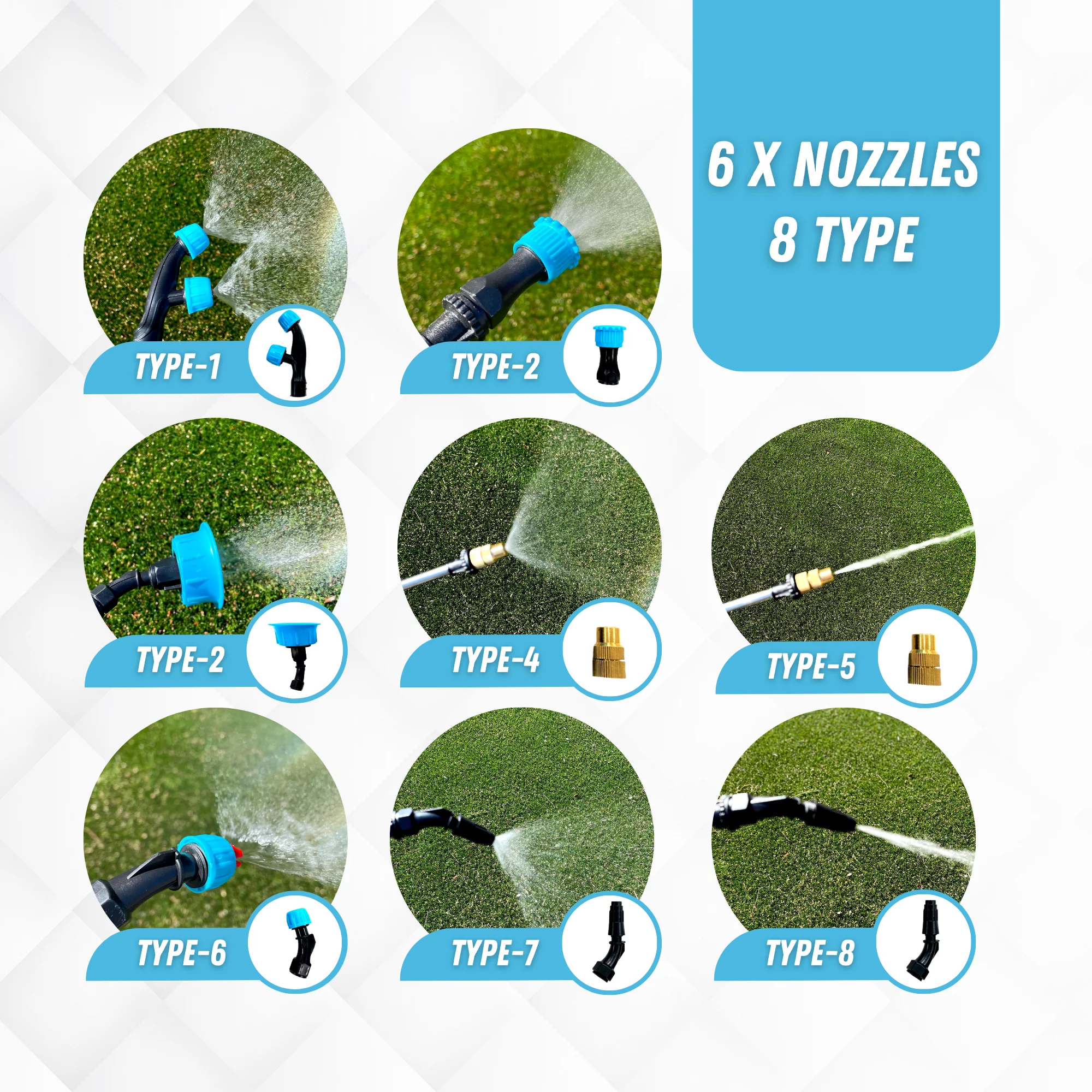 6 X NOZZLES
8 TYPE

TYPE-1

TYPE-2

TYPE-2

TYPE-4

TYPE-5

TYPE-6

TYPE-7

TYPE-8