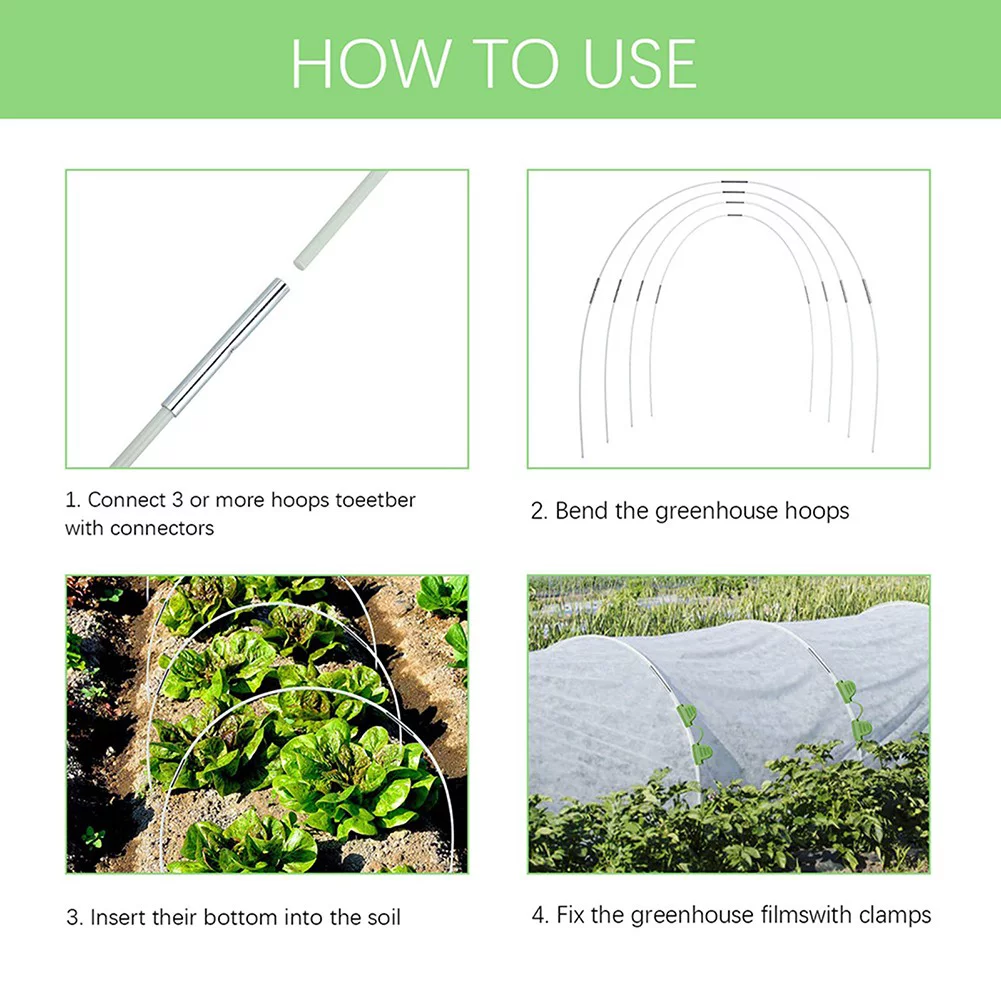 HOW TO USE

1. Connect 3 or more hoops toeetber with connectors

2. Bend the greenhouse hoops

3. Insert their bottom into the soil

4. Fix the greenhouse filmswith clamps