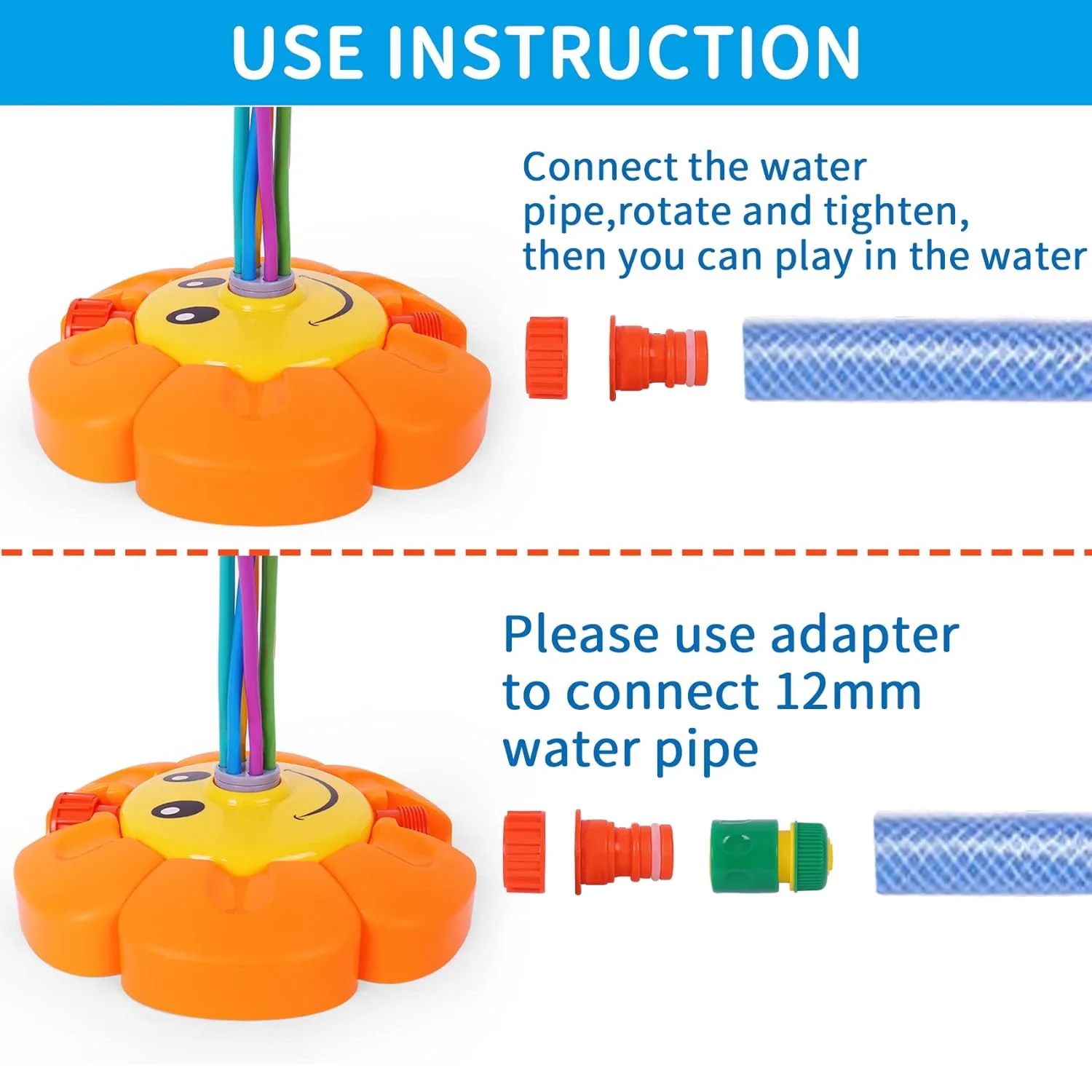 USE INSTRUCTION

Connect the water pipe,rotate and tighten, then you can play in the water

Please use adapter to connect 12mm water pipe