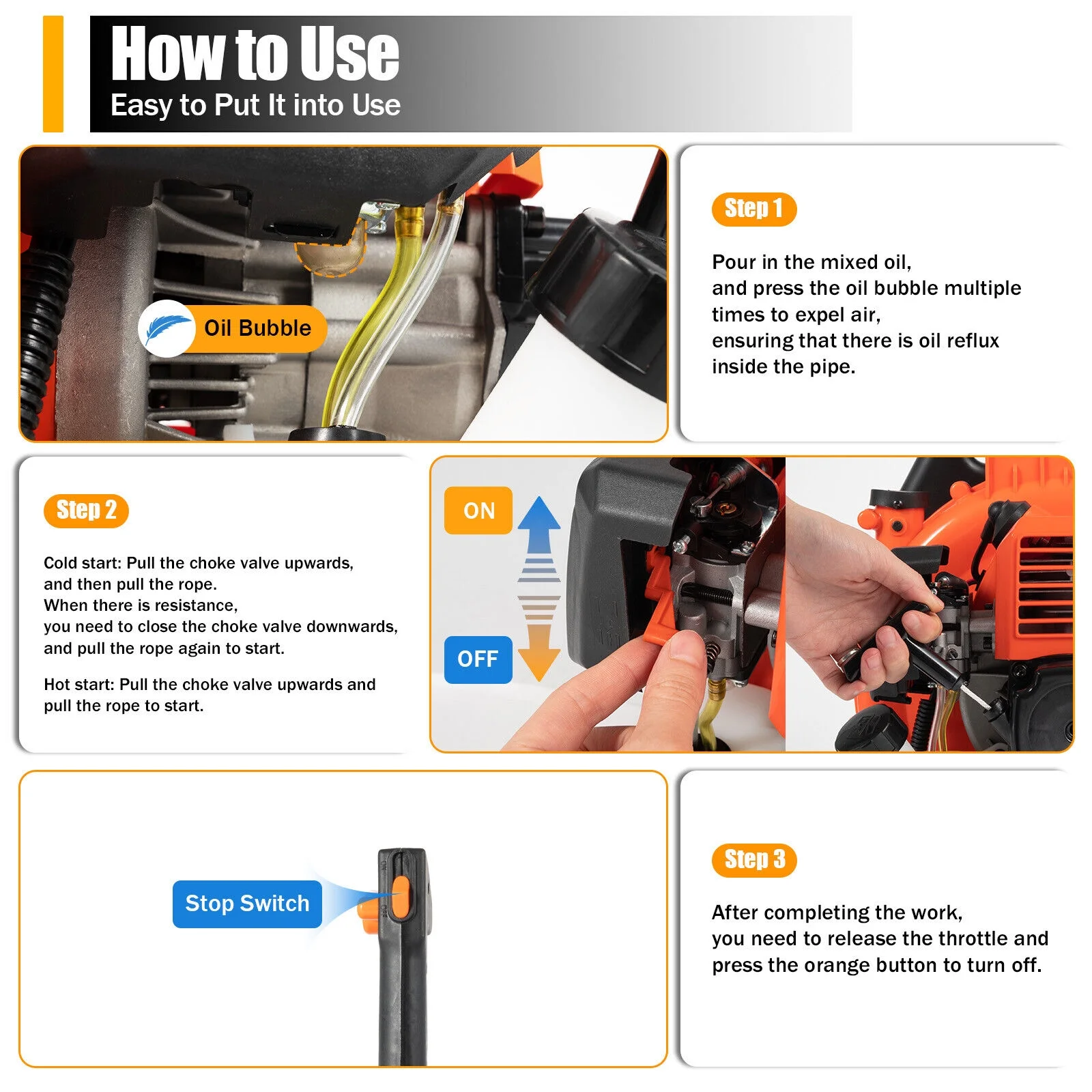 How to Use
Easy to Put It into Use

Oil Bubble

Step 1

Pour in the mixed oil, and press the oil bubble multiple times to expel air, ensuring that there is oil reflux inside the pipe.

Step 2

Cold start: Pull the choke valve upwards, and then pull the rope. When there is resistance, you need to close the choke valve downwards, and pull the rope again to start.

Hot start: Pull the choke valve upwards and pull the rope to start.

ON

OFF

Stop Switch

Step 3

After completing the work, you need to release the throttle and press the orange button to turn off.