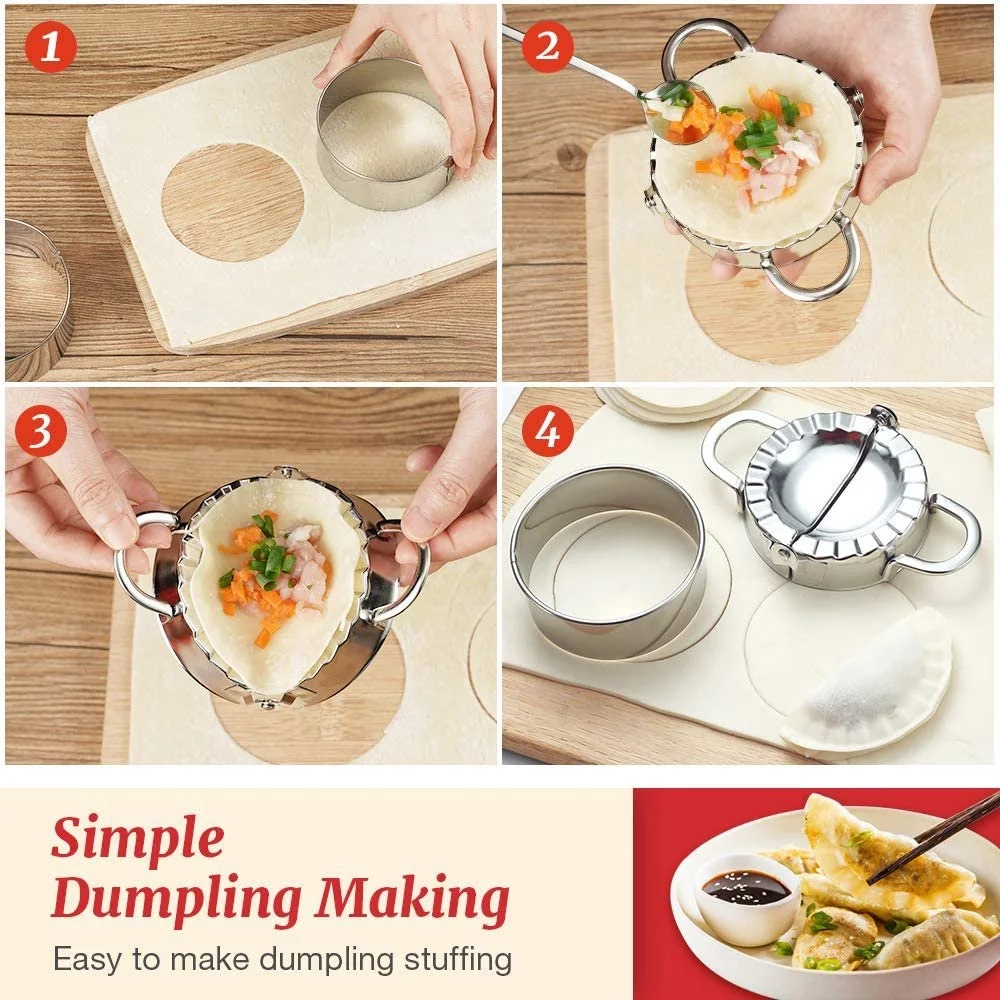 1

2

3

4

Simple Dumpling Making

Easy to make dumpling stuffing