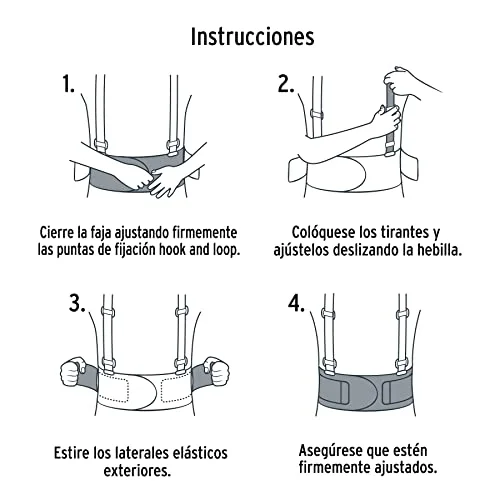 Instrucciones

1.

Cierre la faja ajustando firmemente las puntas de fijación hook and loop.

2.

Colóquese los tirantes y ajústelos deslizando la hebilla.

3.

Estire los laterales elásticos exteriores.

4.

Asegúrese que estén firmemente ajustados.