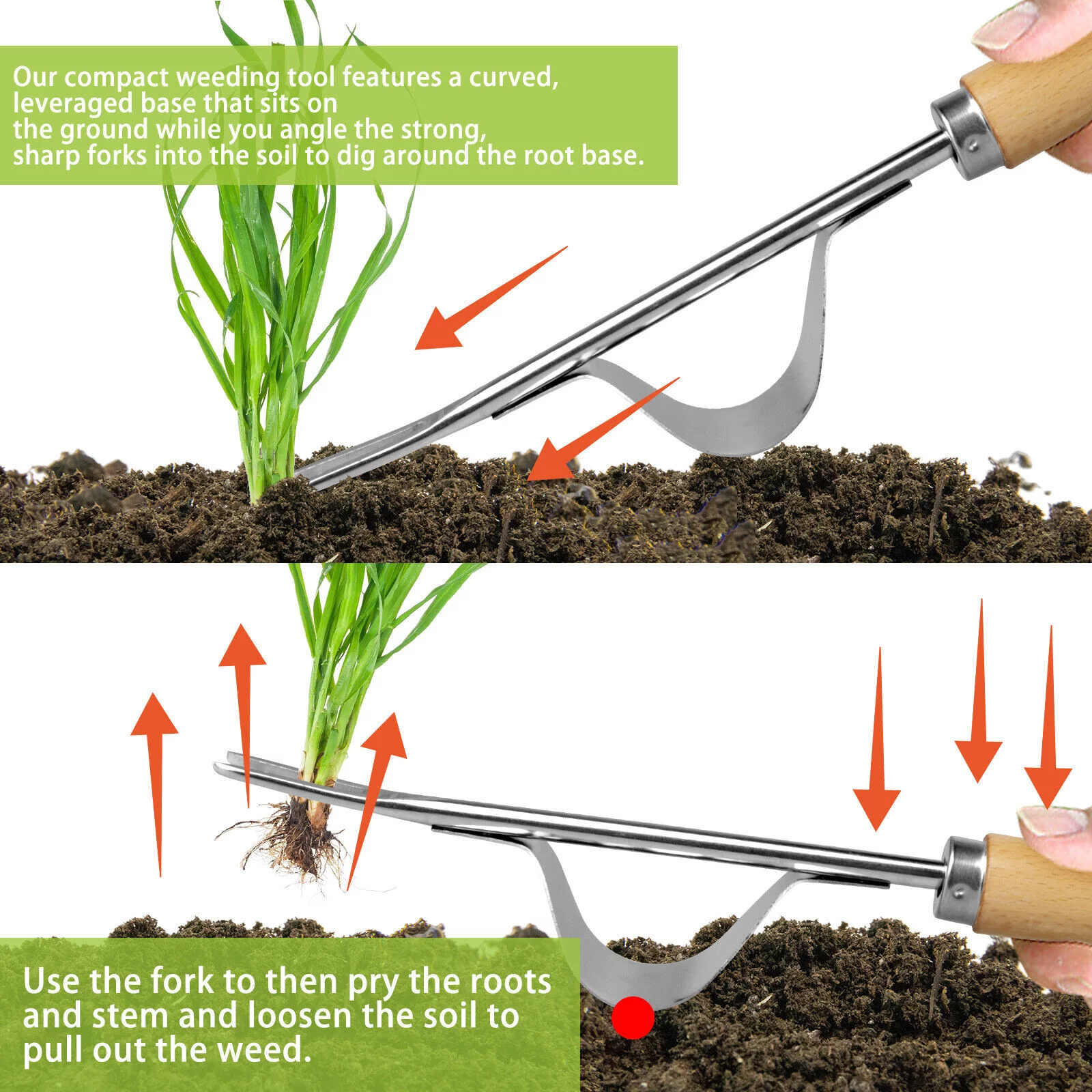 Our compact weeding tool features a curved, leveraged base that sits on the ground while you angle the strong, sharp forks into the soil to dig around the root base.

Use the fork to then pry the roots and stem and loosen the soil to pull out the weed.